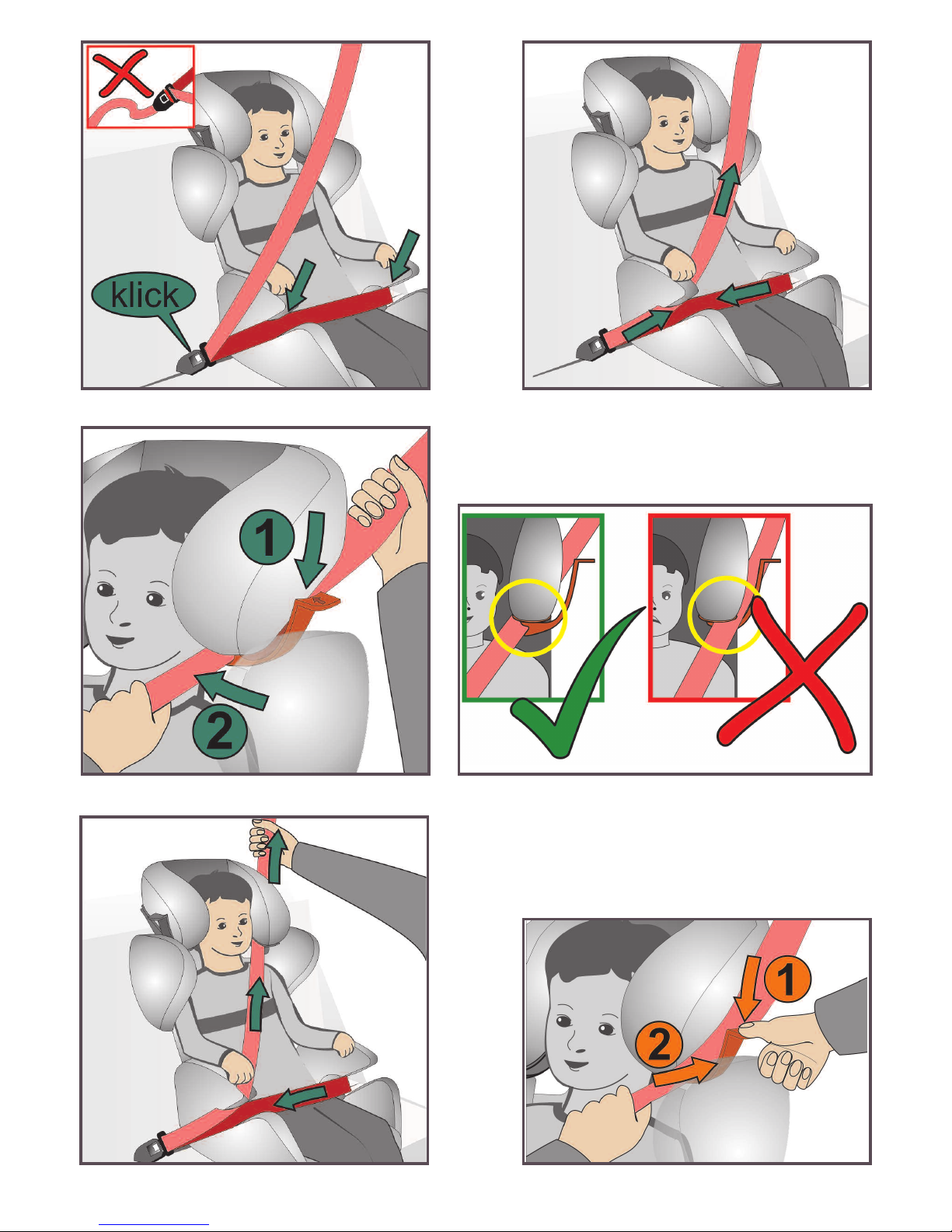 klick

1

2

1

2