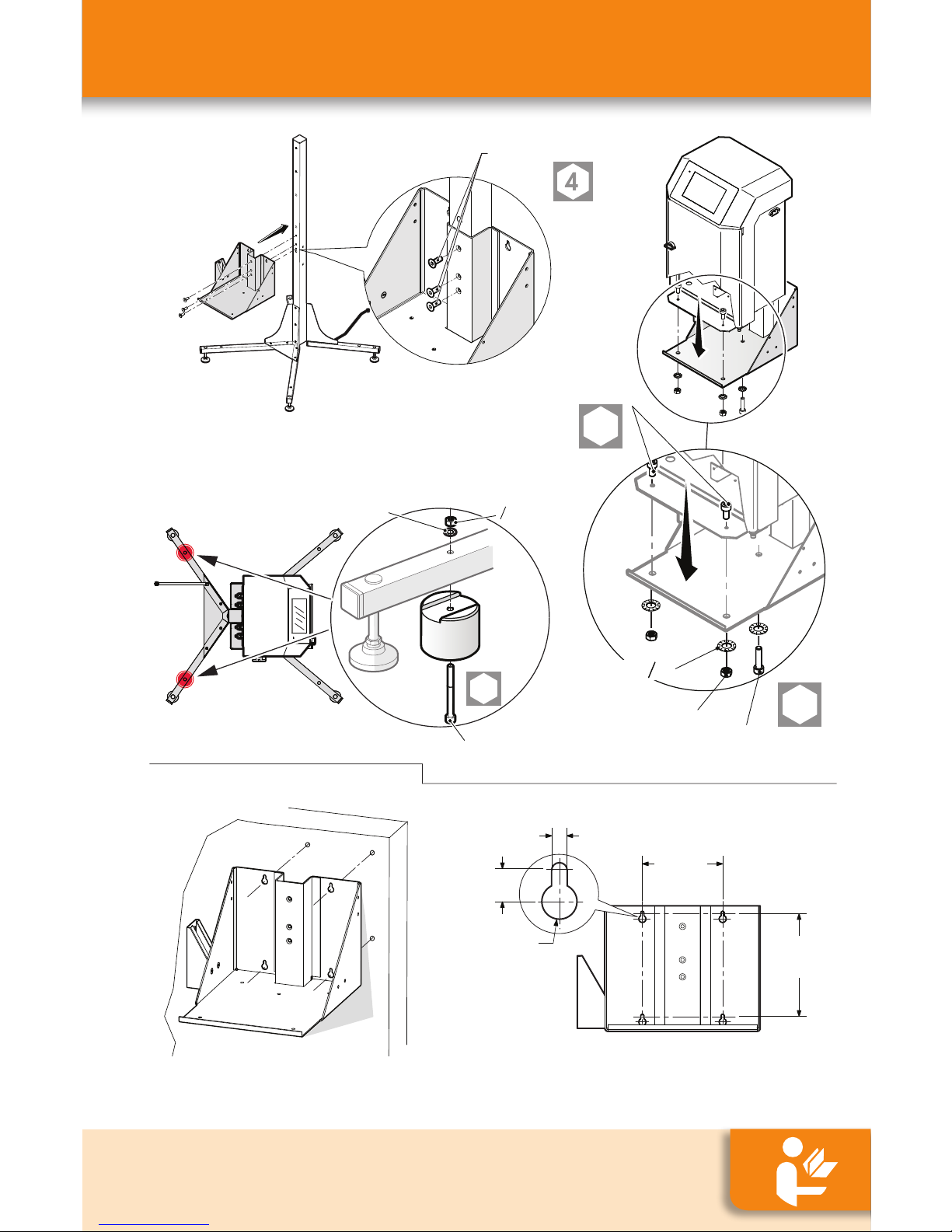 4