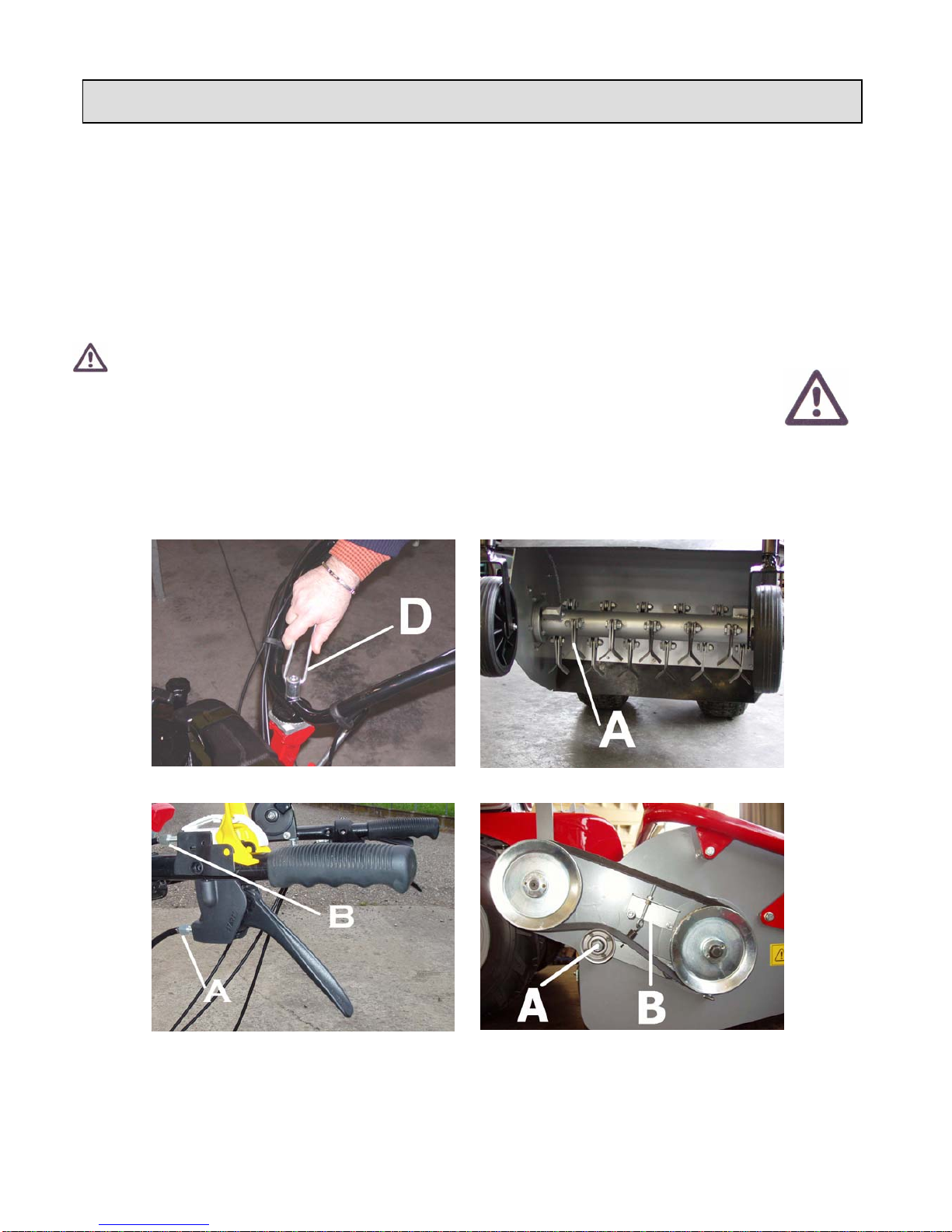 D

A

B

A

A

B