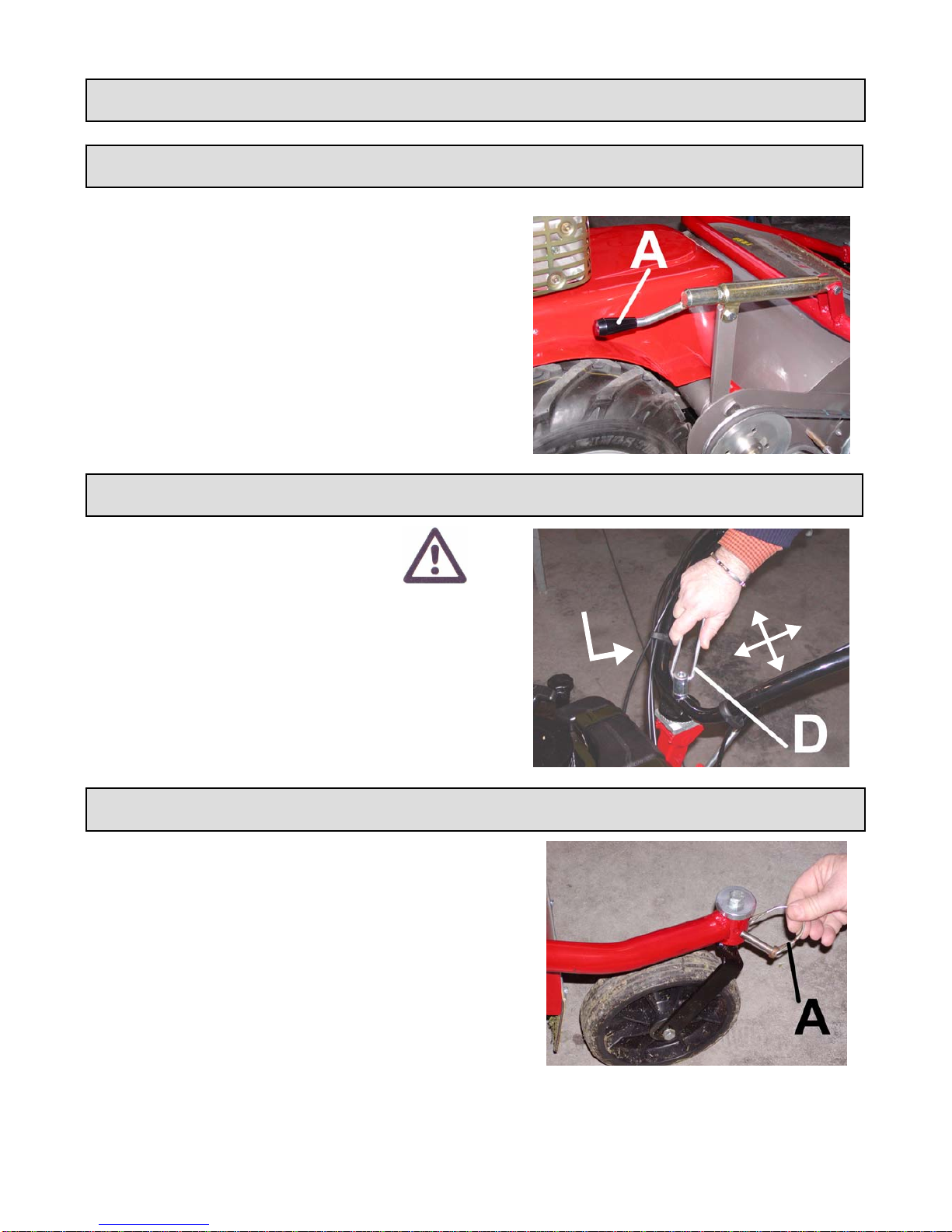 A

D

A