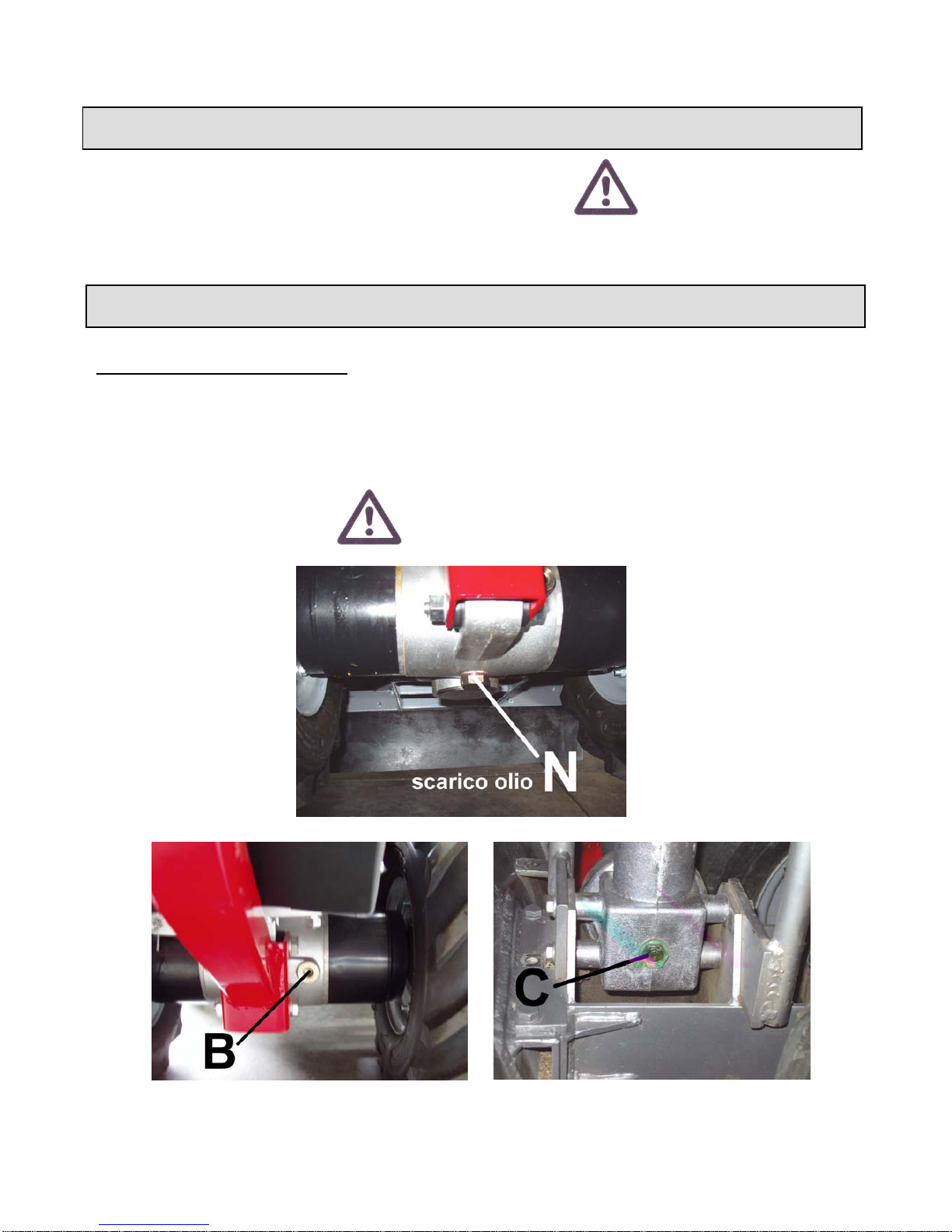 scarico olio N

B

C