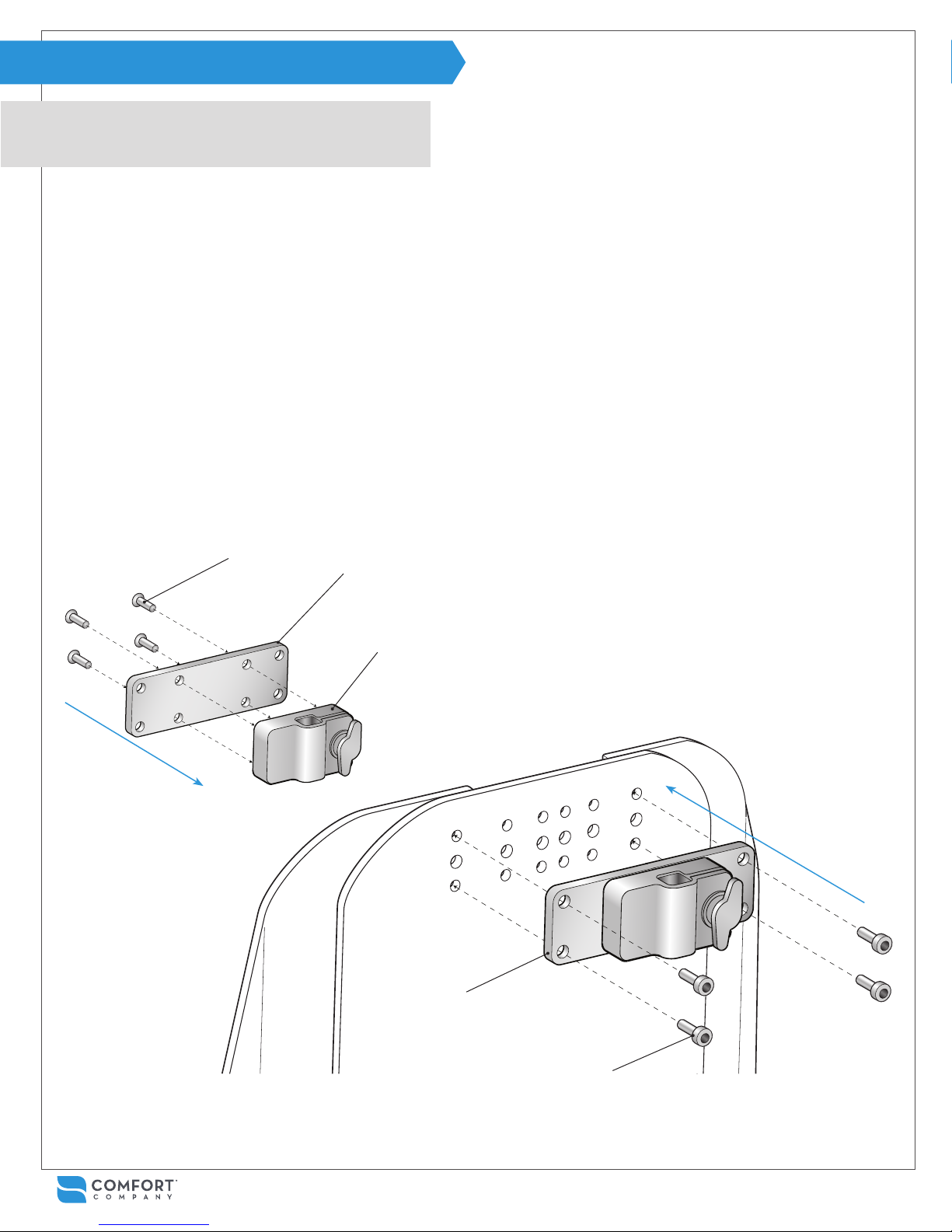 COMFORT™
COMPANY