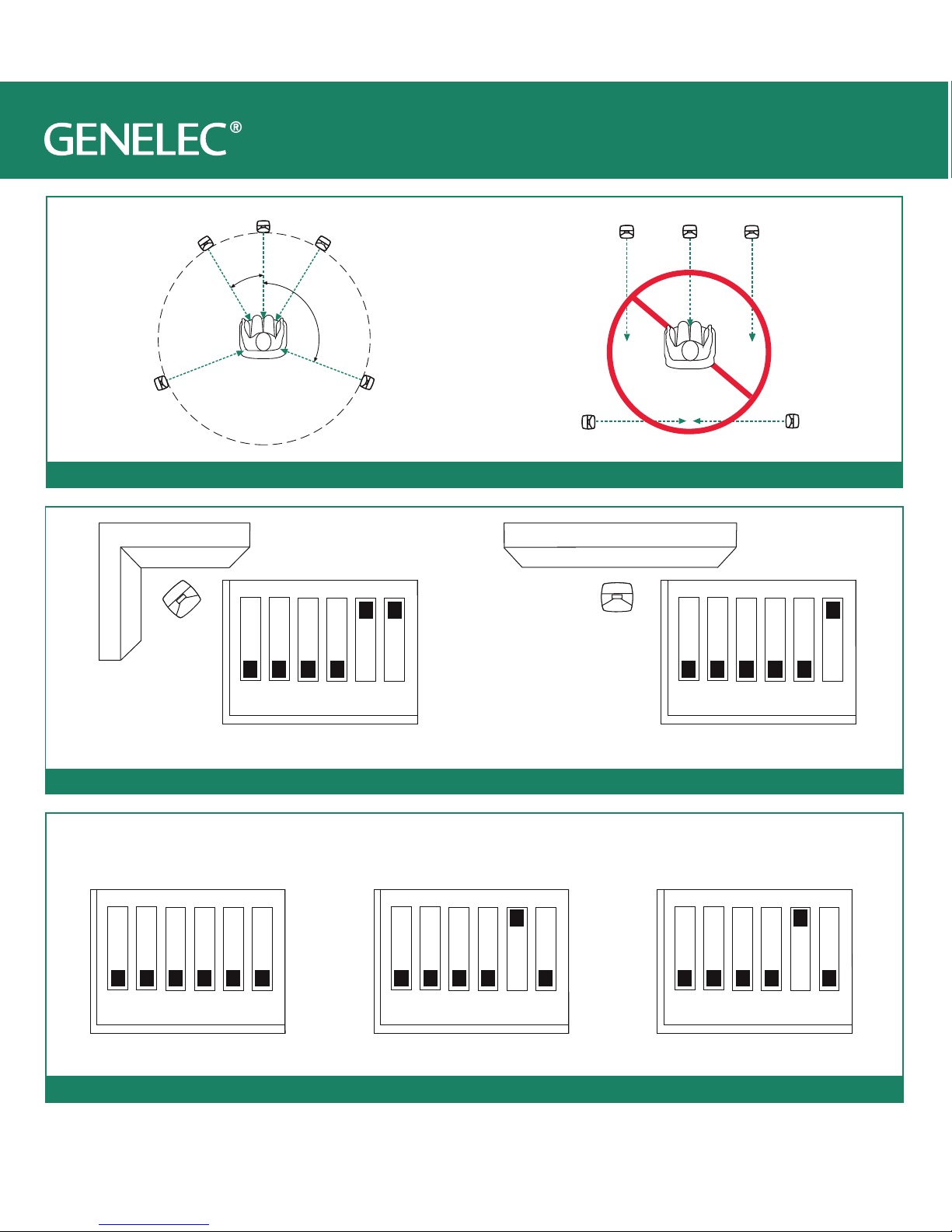 GENELEC®