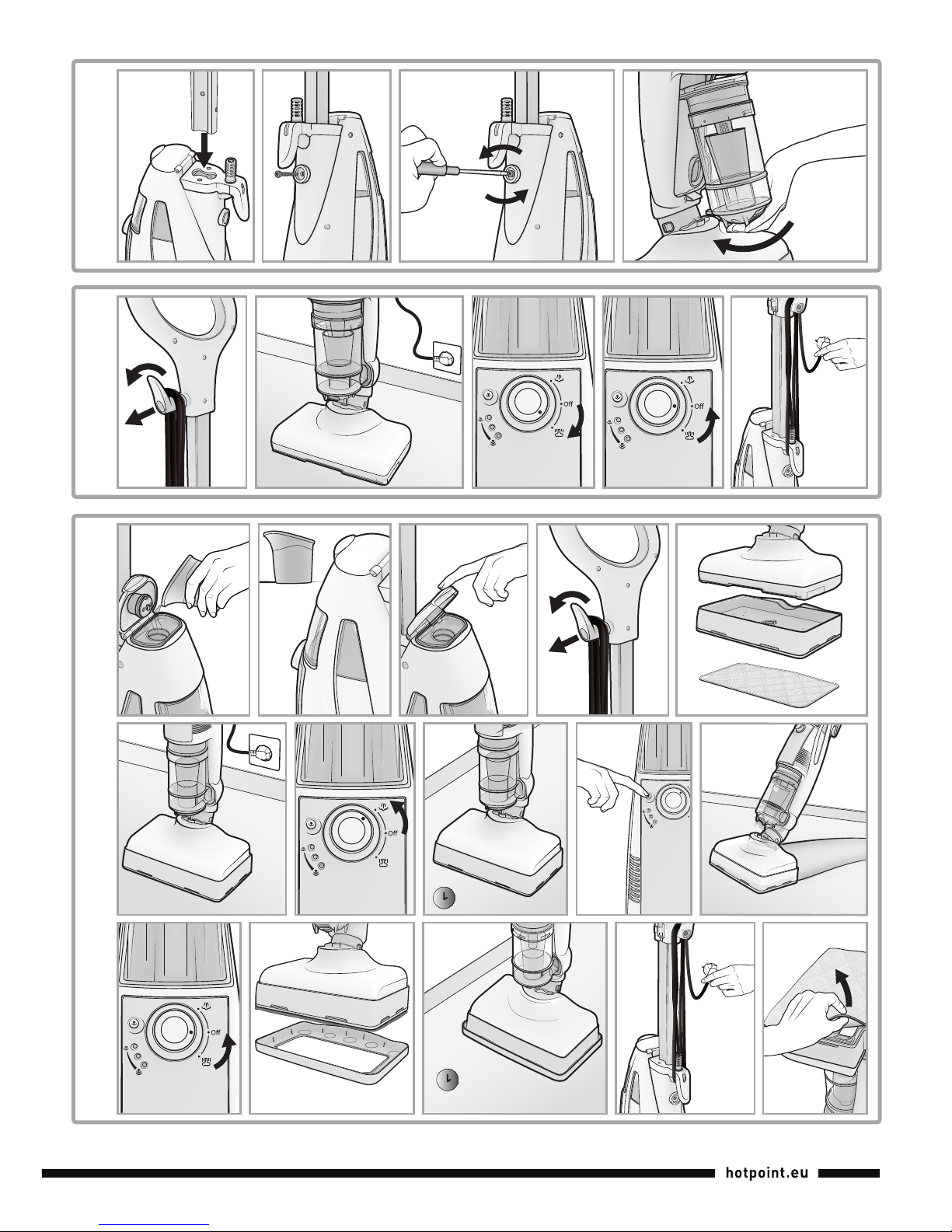 Off

Off

Off

Off

hotpoint.eu