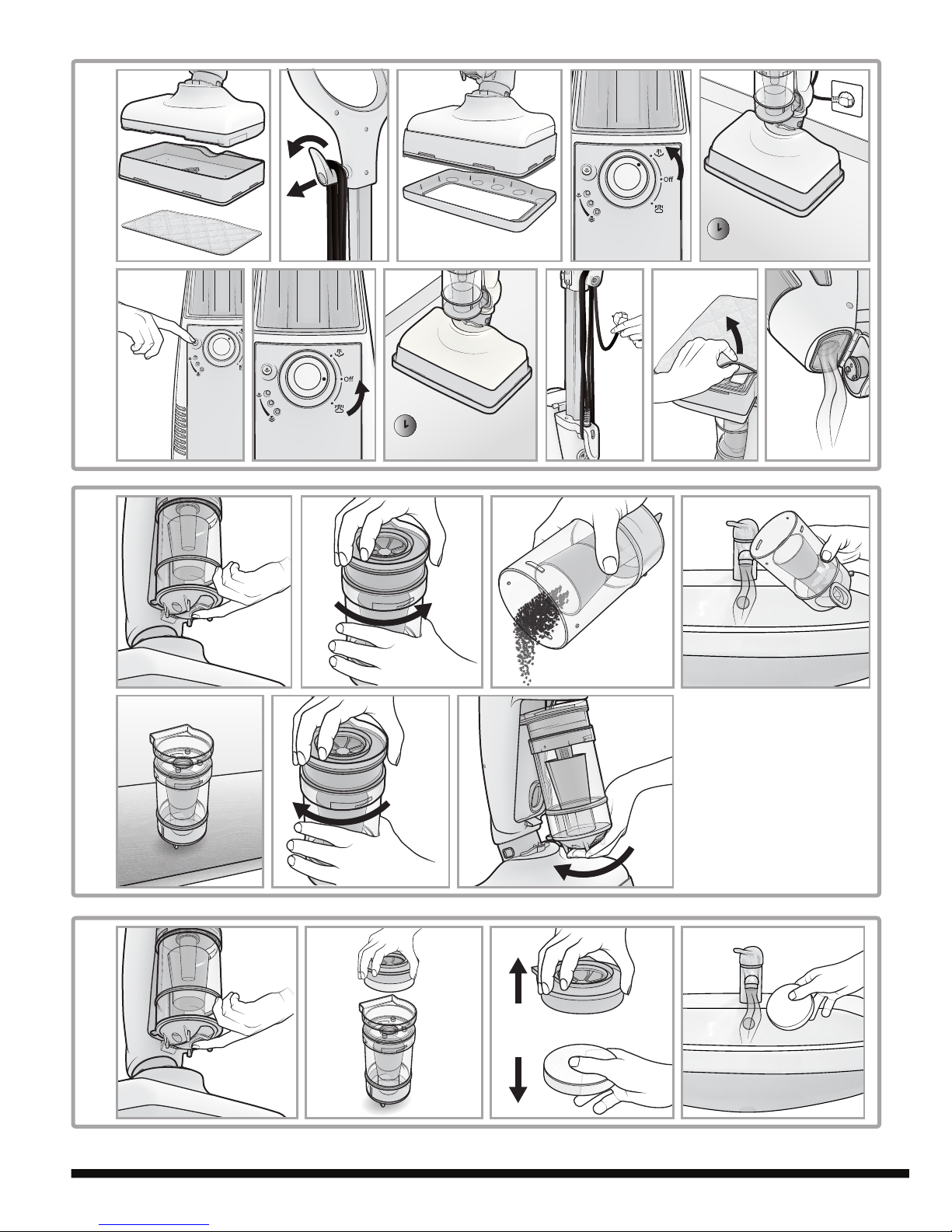 Off

Off