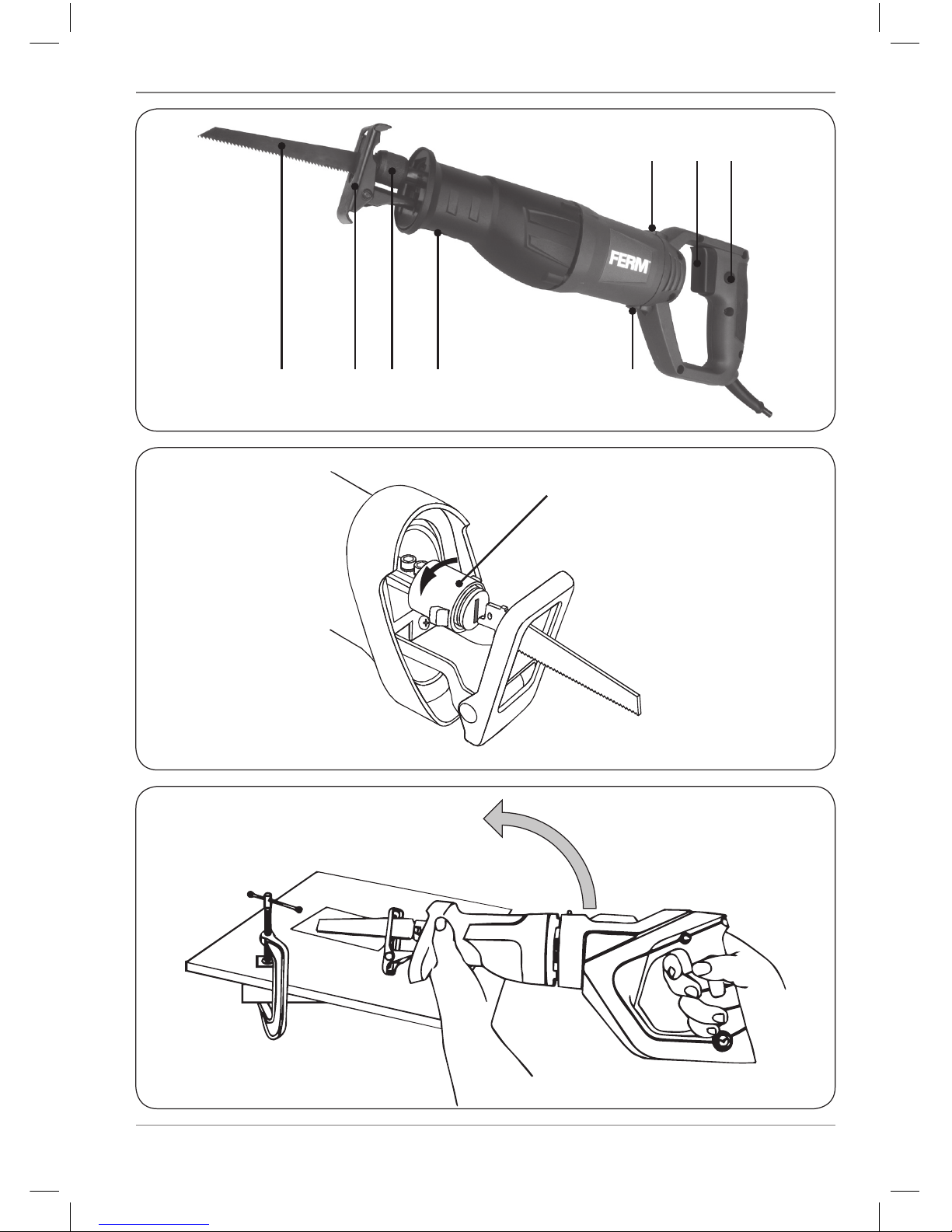 FERM