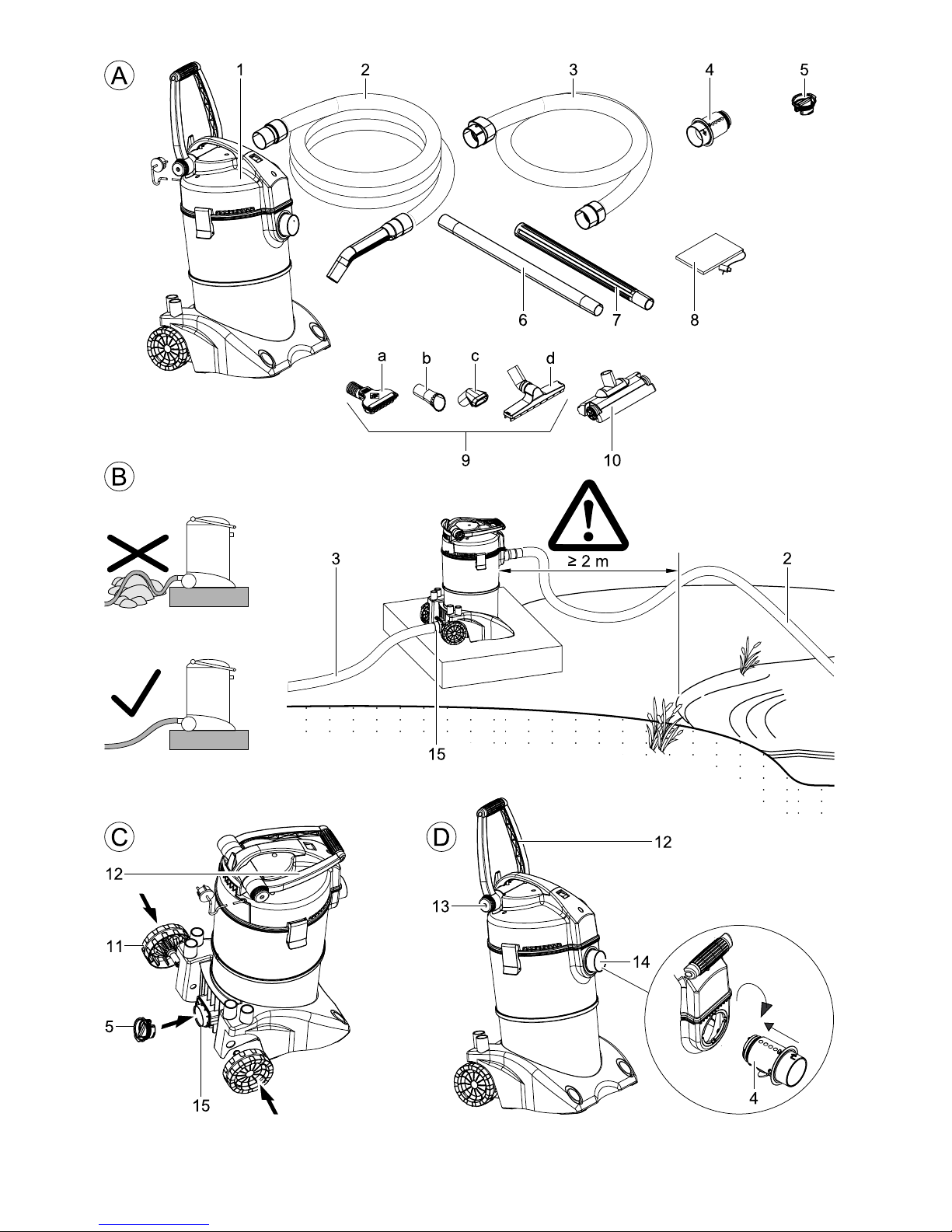 A
1
2
3
4
5
6
7
8
a
b
c
d
9
10

B
3
≥ 2 m
2
15

C
12
11
5
15

D
12
13
14
4