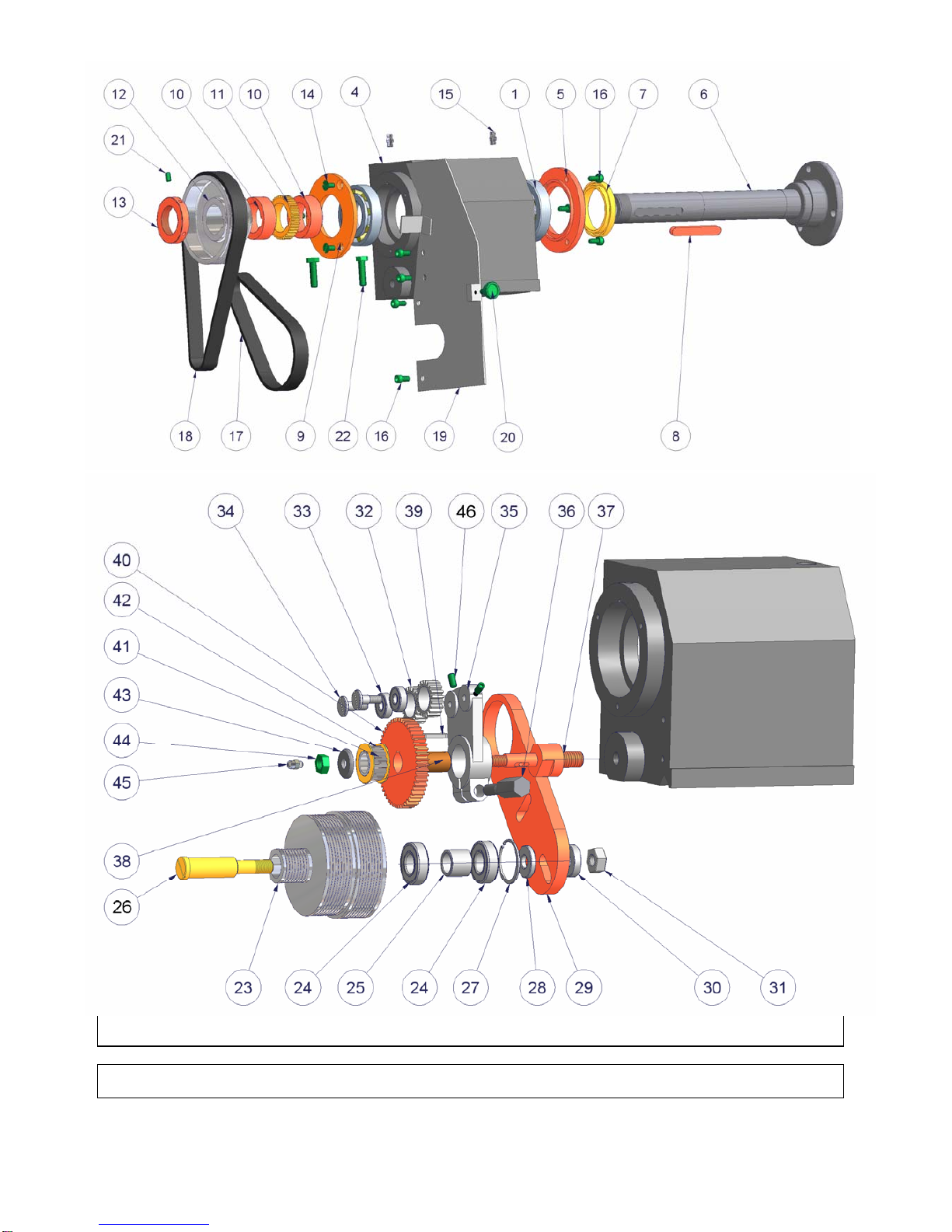 12 10 11 10 14 4 15 1 5 16 7 6

21

13

18 17 9 22 16 19 20 8

34 33 32 39 46 35 36 37

40

42

41

43

44

45

38

26

23 24 25 24 27 28 29 30 31