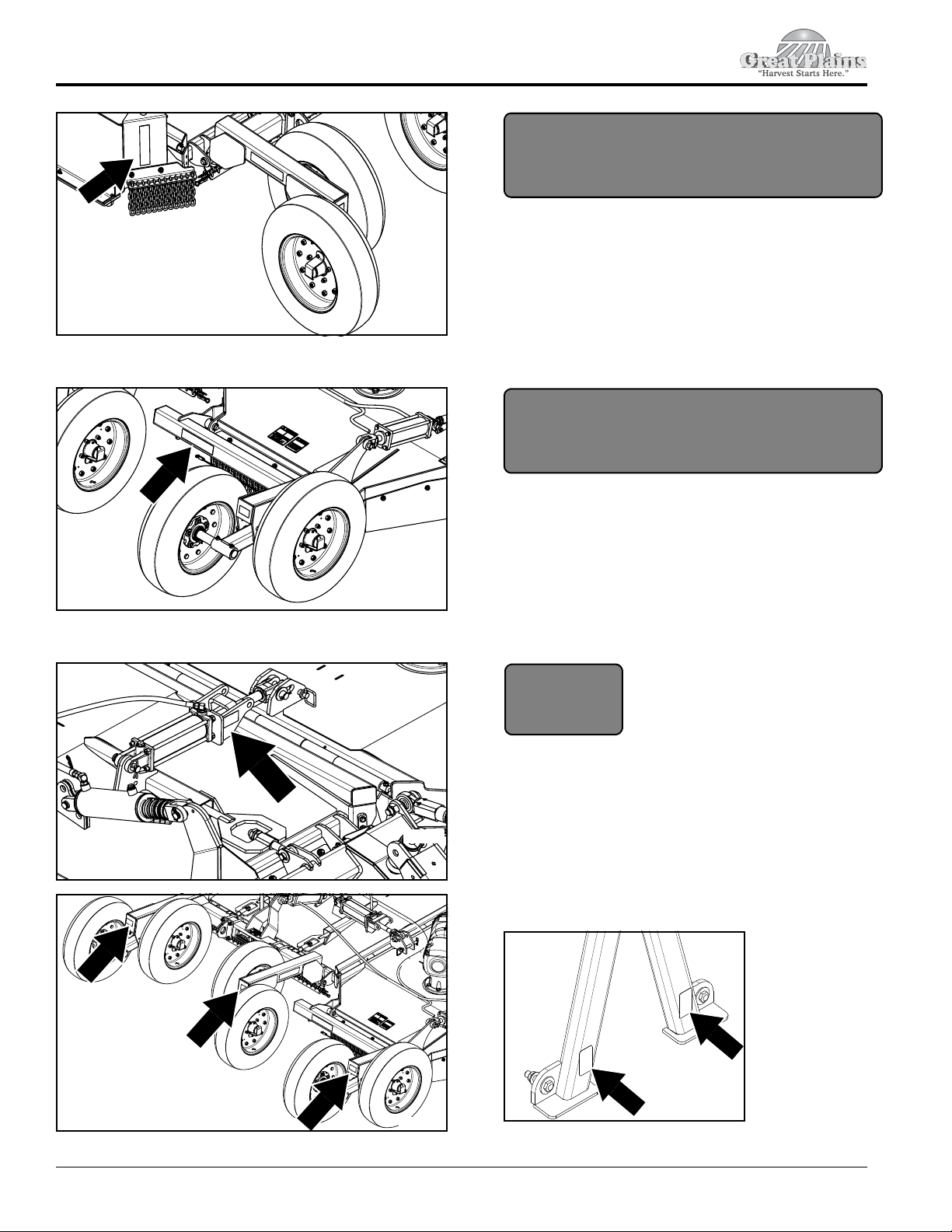 Great Plains
"Harvest Starts Here."