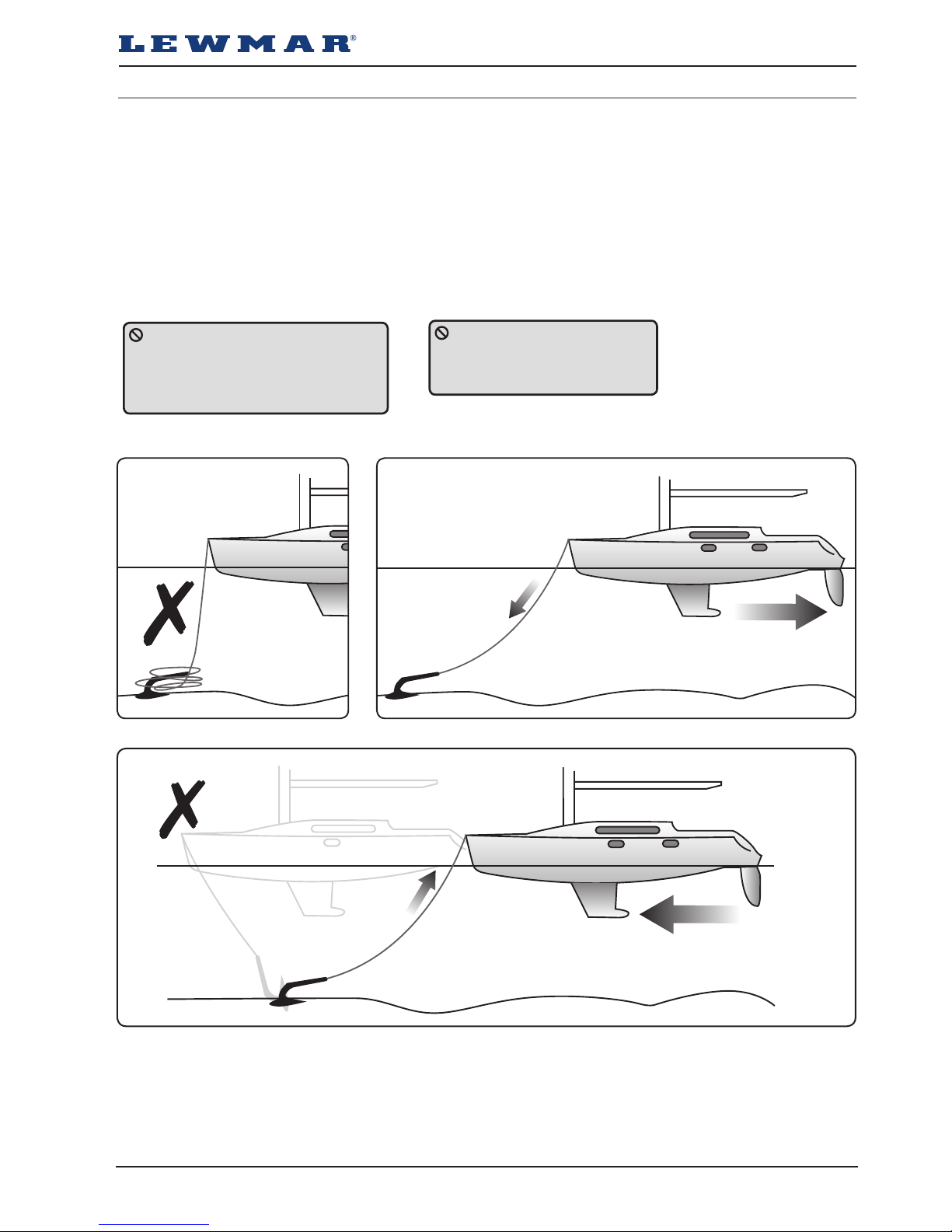 LEWMAR®