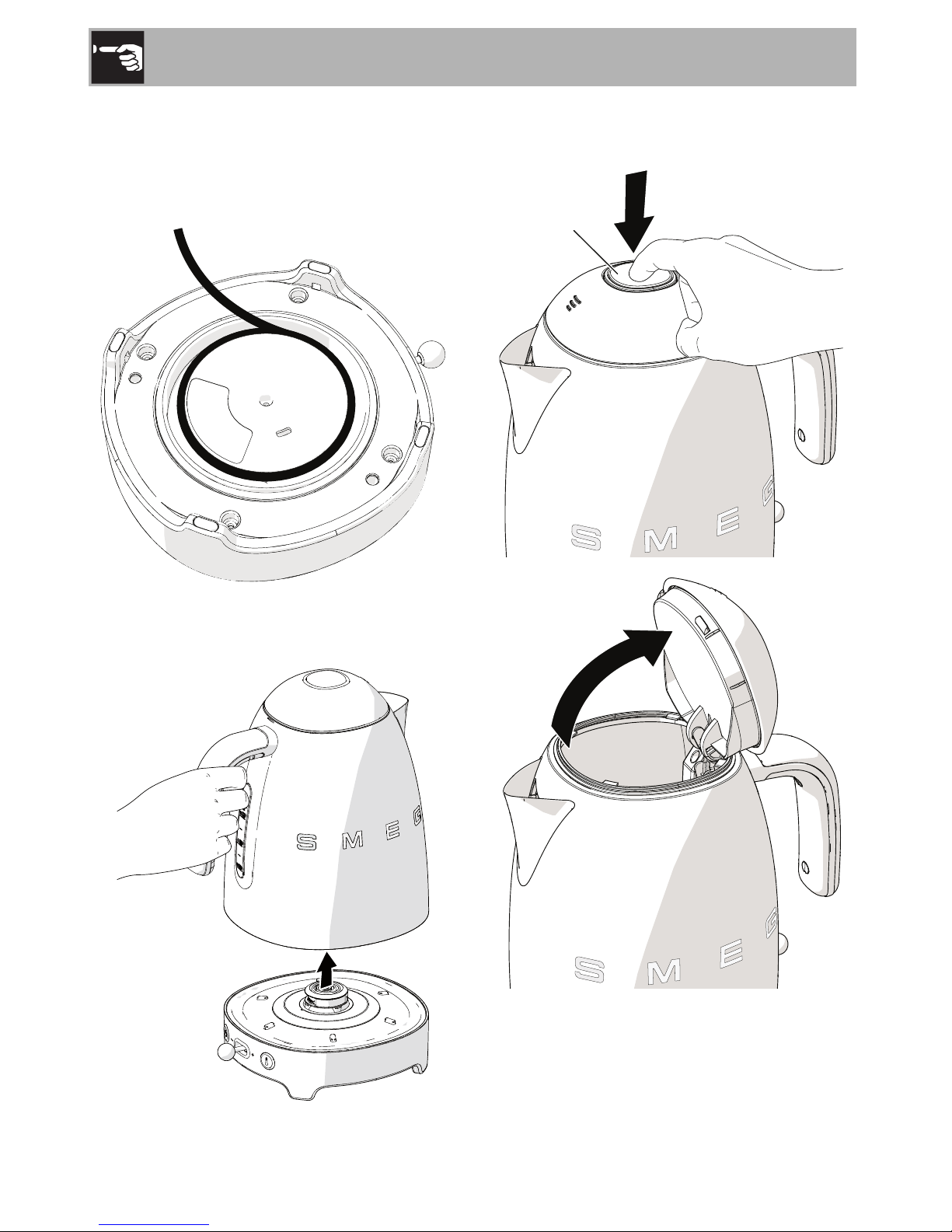 SMEG

SMEG

SMEG