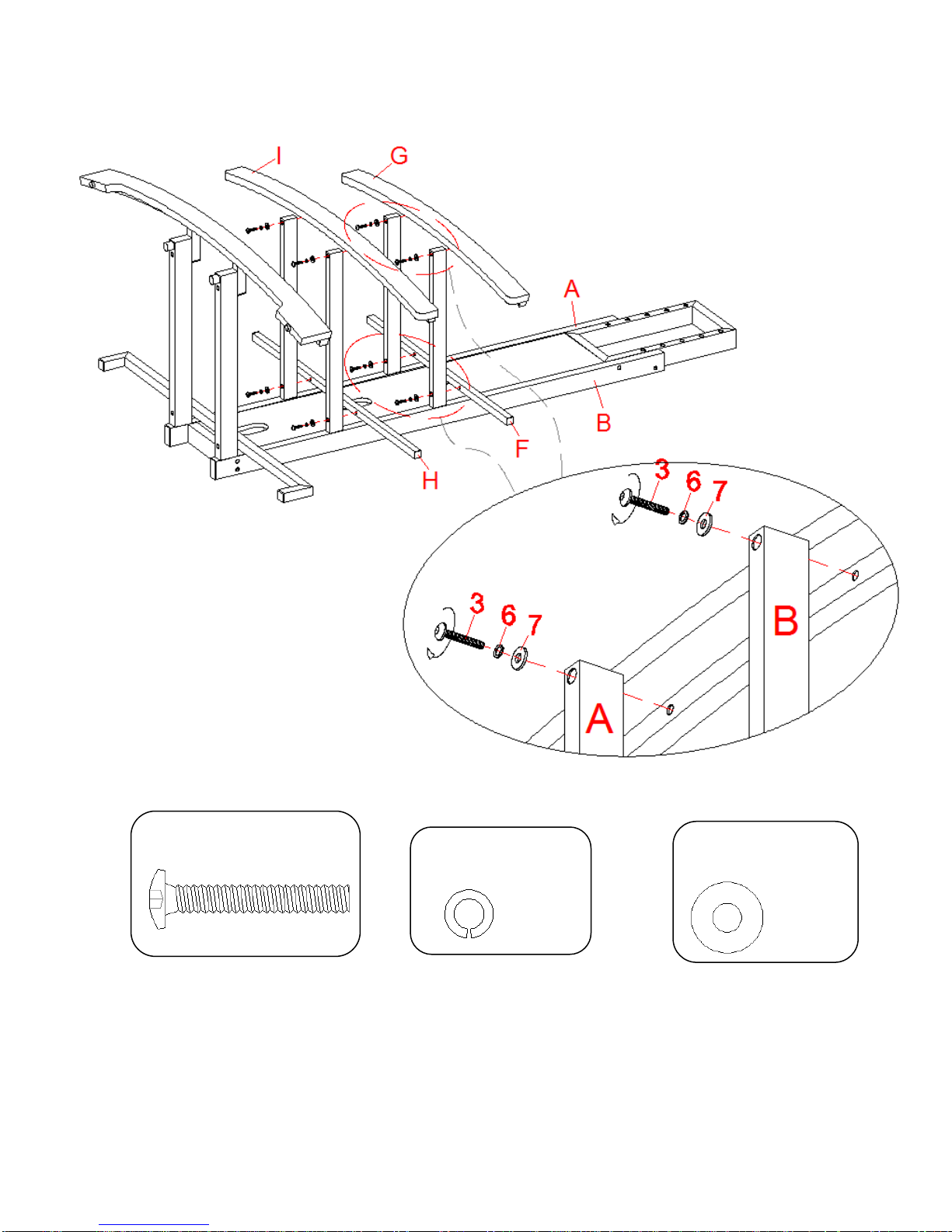 I
G
A
B
F
H

3
6
7
B

3
6
7
A