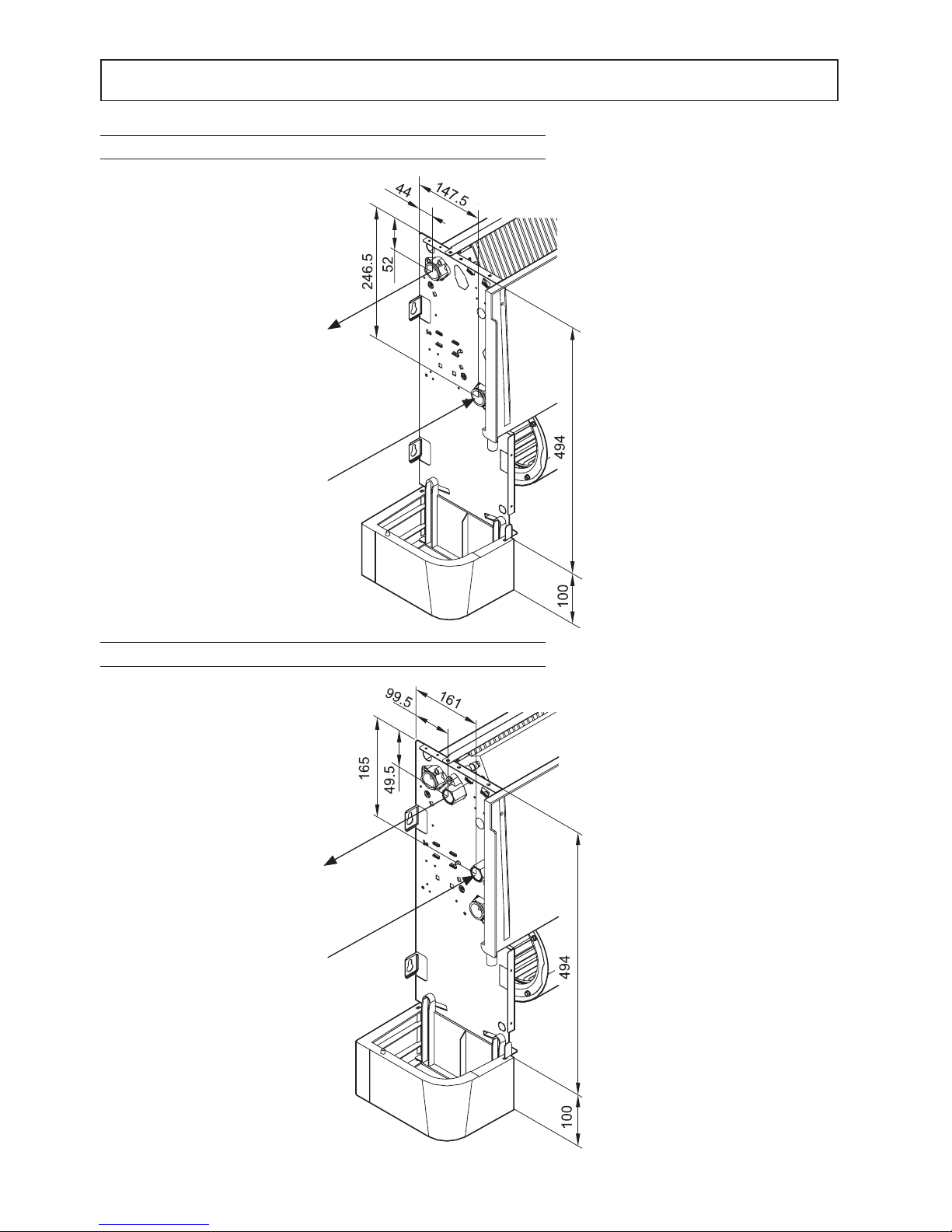 44
147.5
246.5
52
494
100

99.5
161
165
49.5
494
100