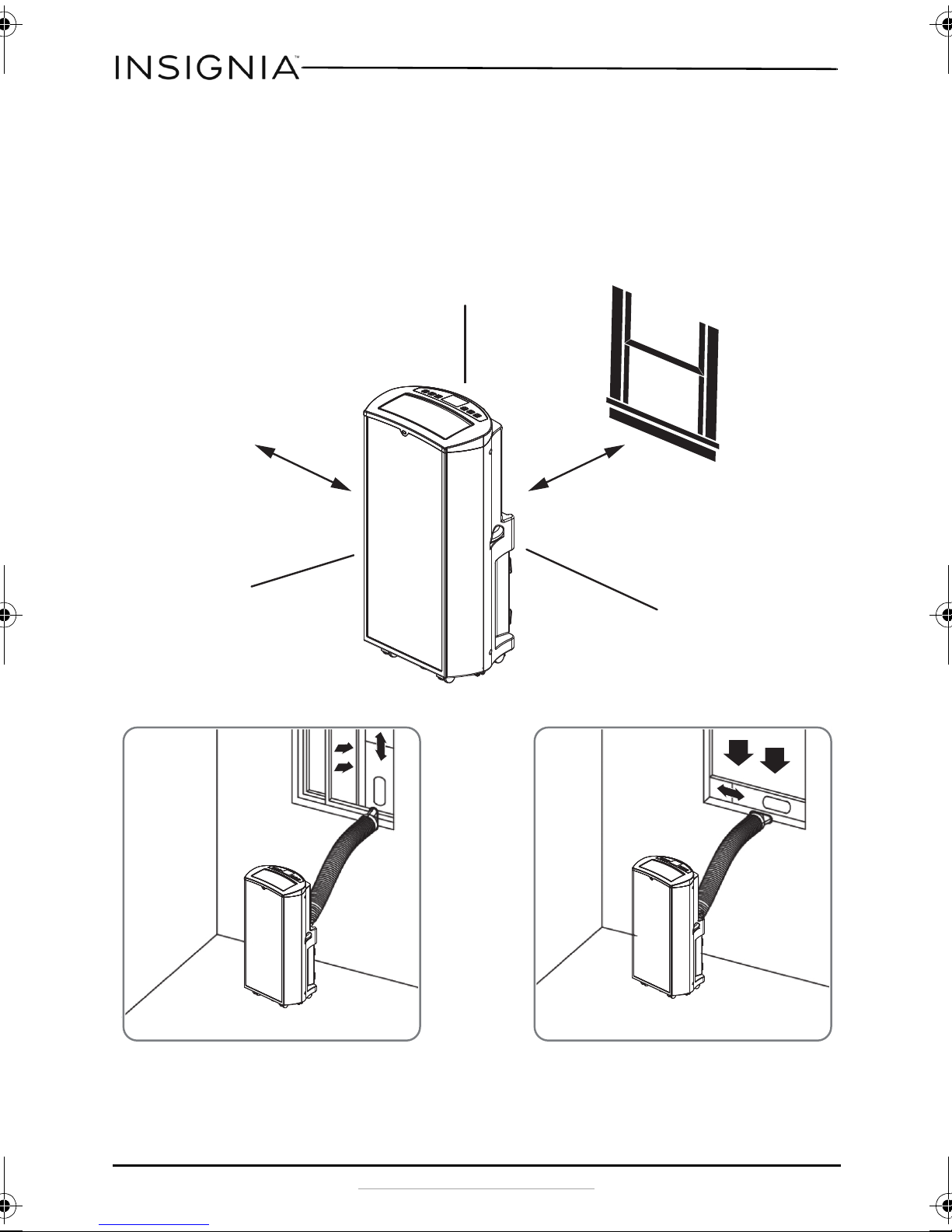 INSIGNIA™