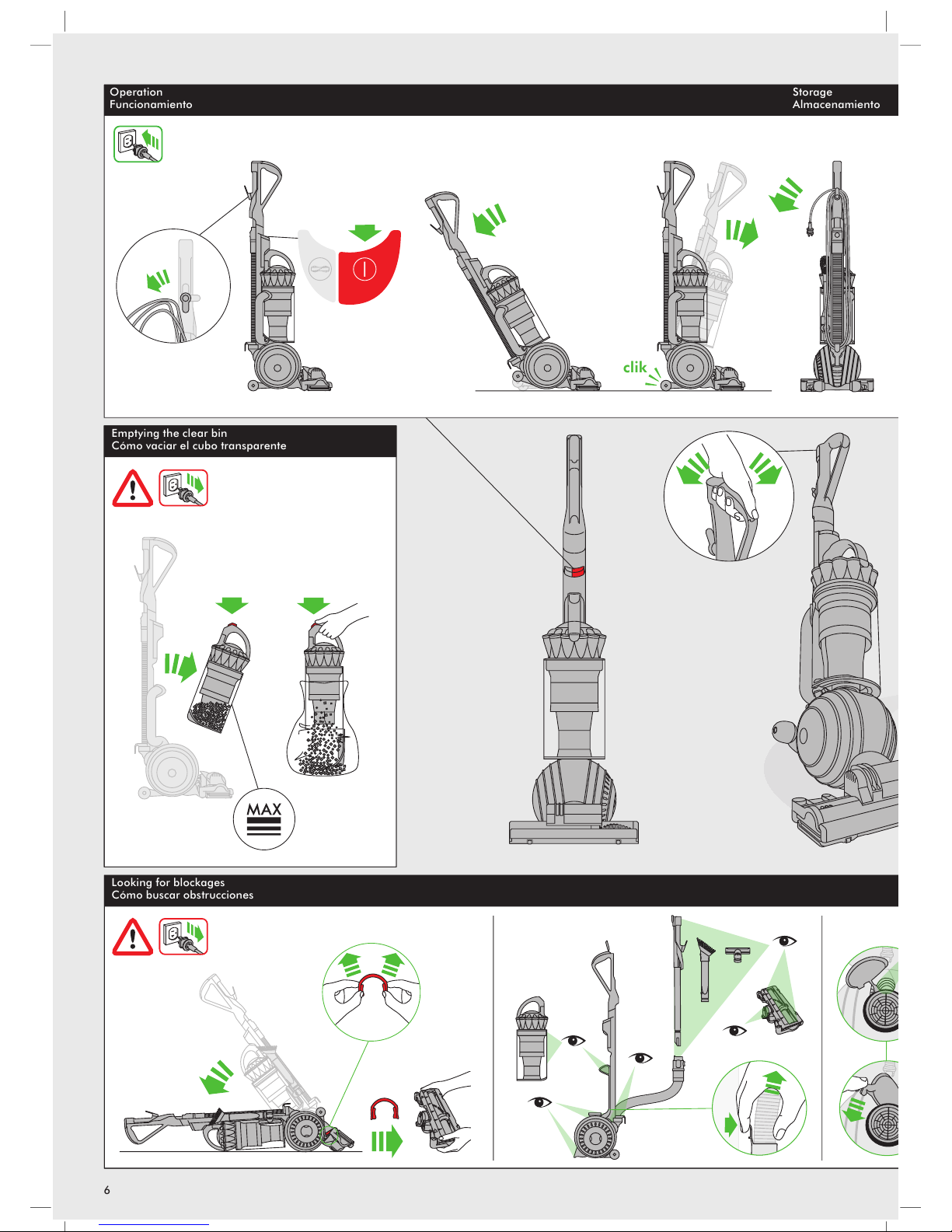 Operation
Funcionamiento

Storage
Almacenamiento

clik

Emptying the clear bin
Cómo vaciar el cubo transparente

MAX

Looking for blockages
Cómo buscar obstrucciones

6