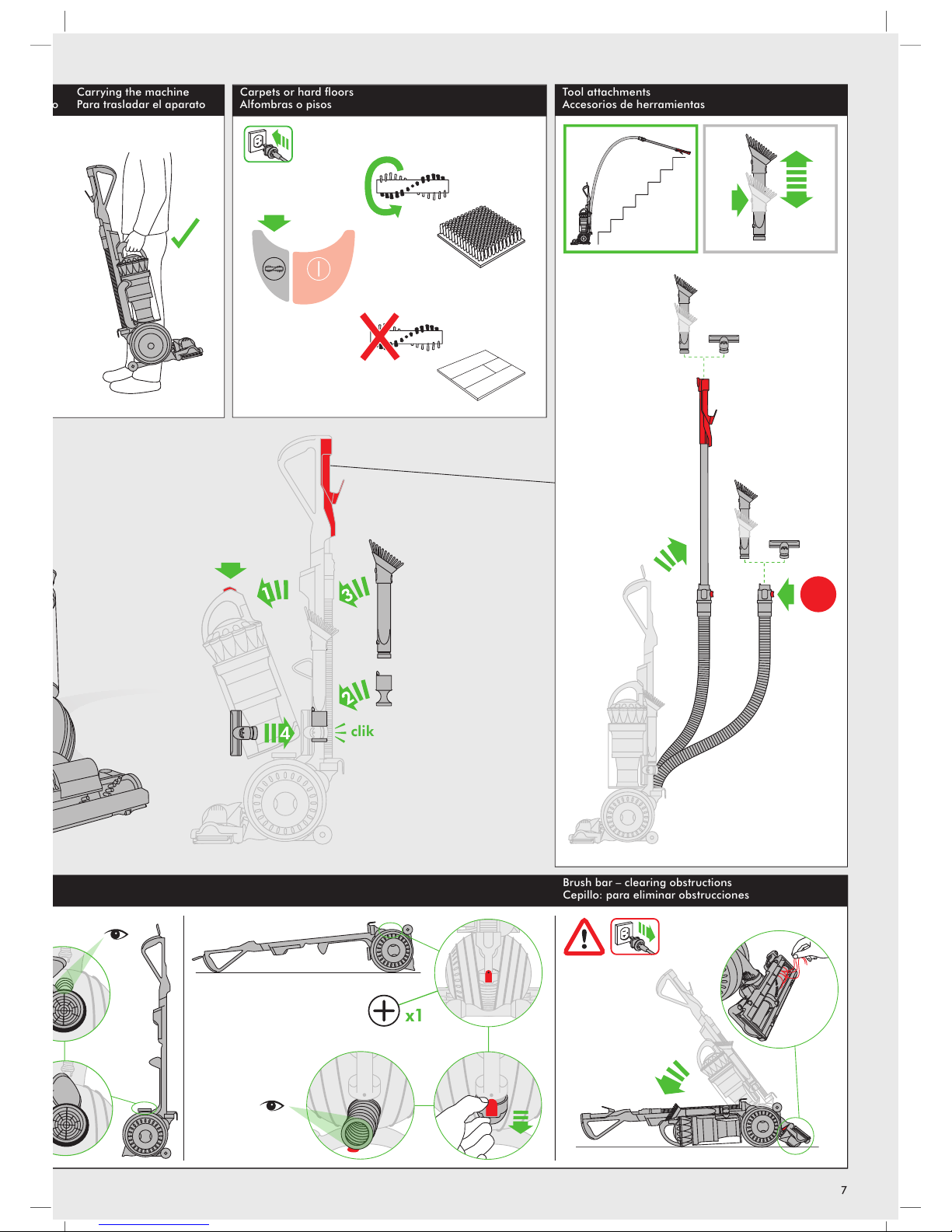 o Carrying the machine
Para trasladar el aparato

Carpets or hard floors
Alfombras o pisos

Tool attachments
Accesorios de herramientas

1

3

2

4

clik

Brush bar – clearing obstructions
Cepillo: para eliminar obstrucciones

x1

7