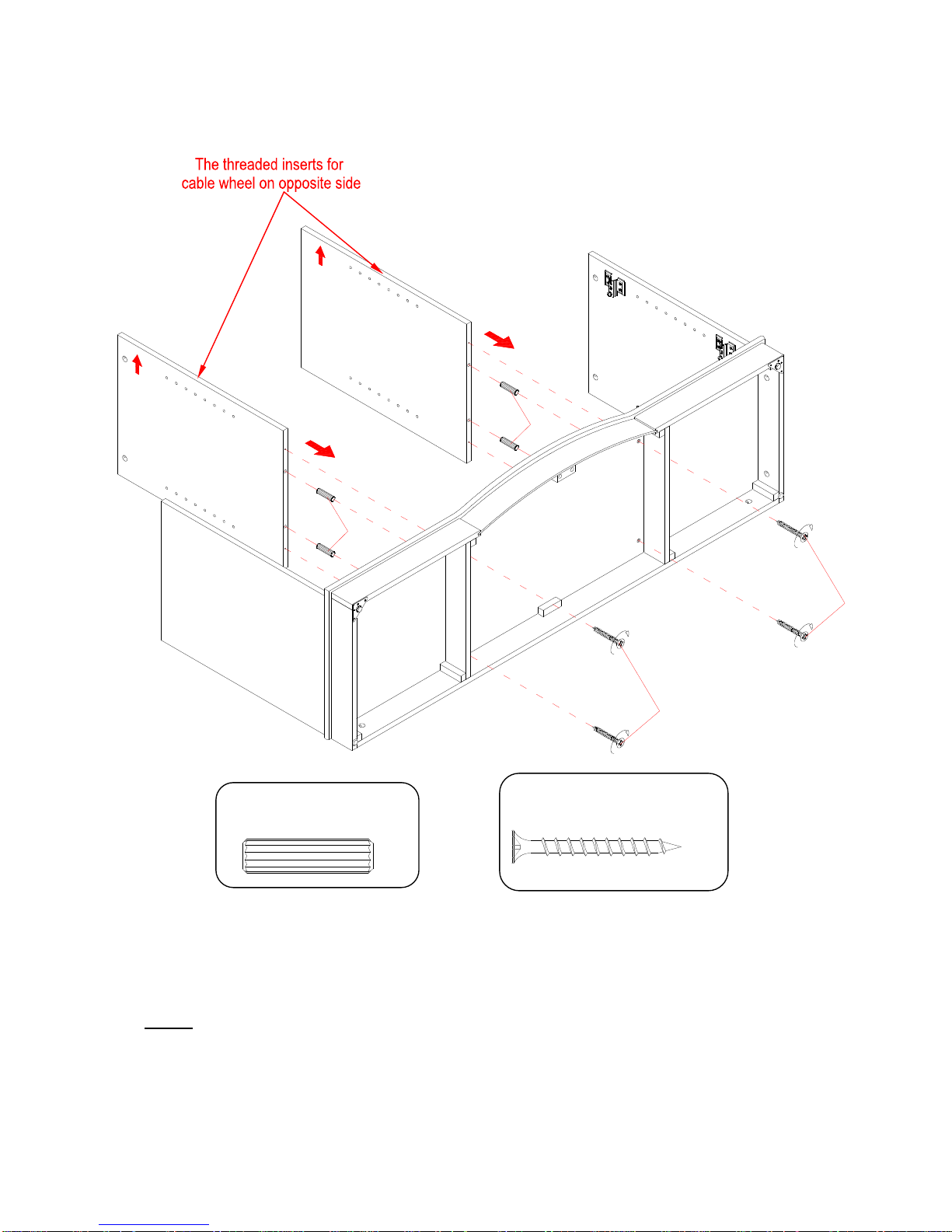 The threaded inserts for cable wheel on opposite side