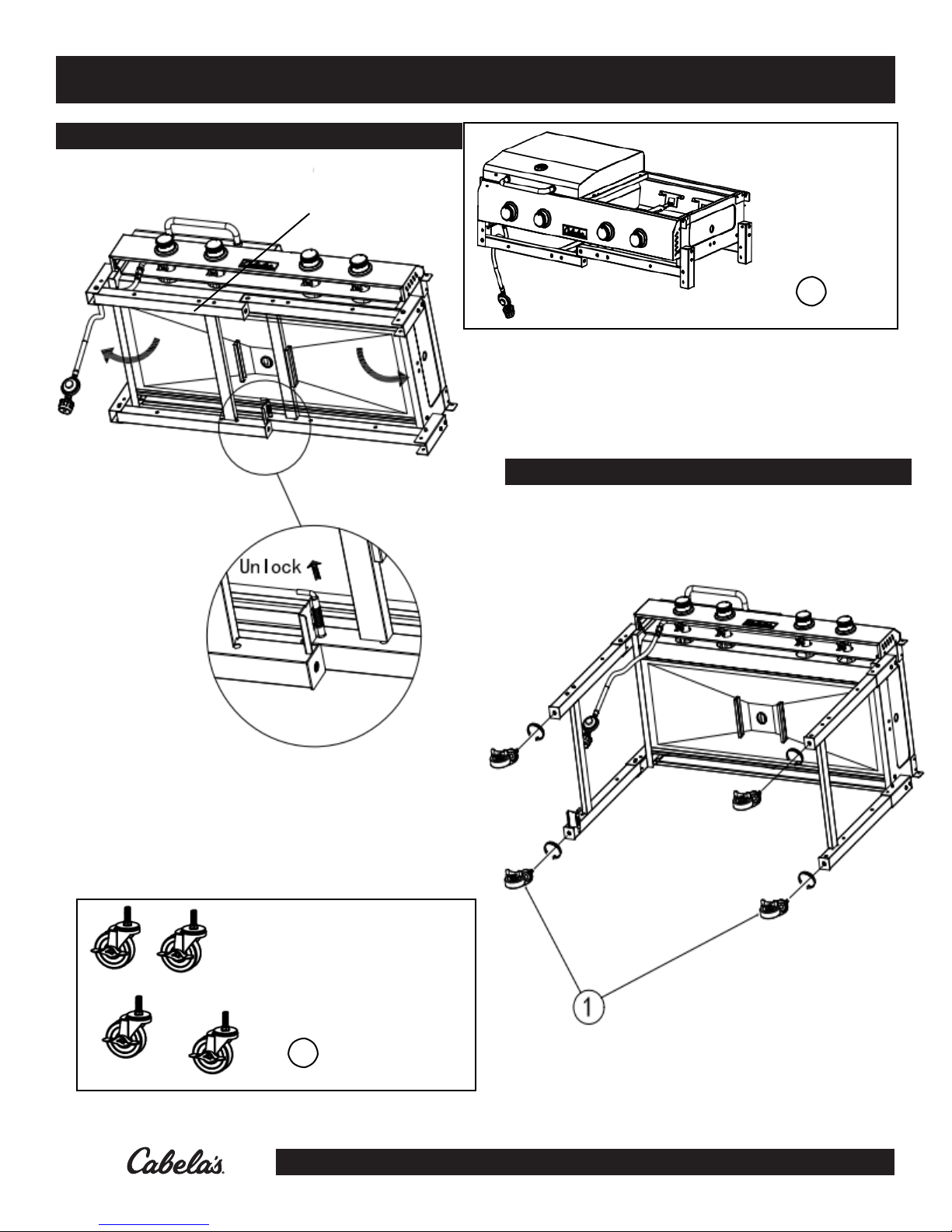 Unlock

1

Cabela's