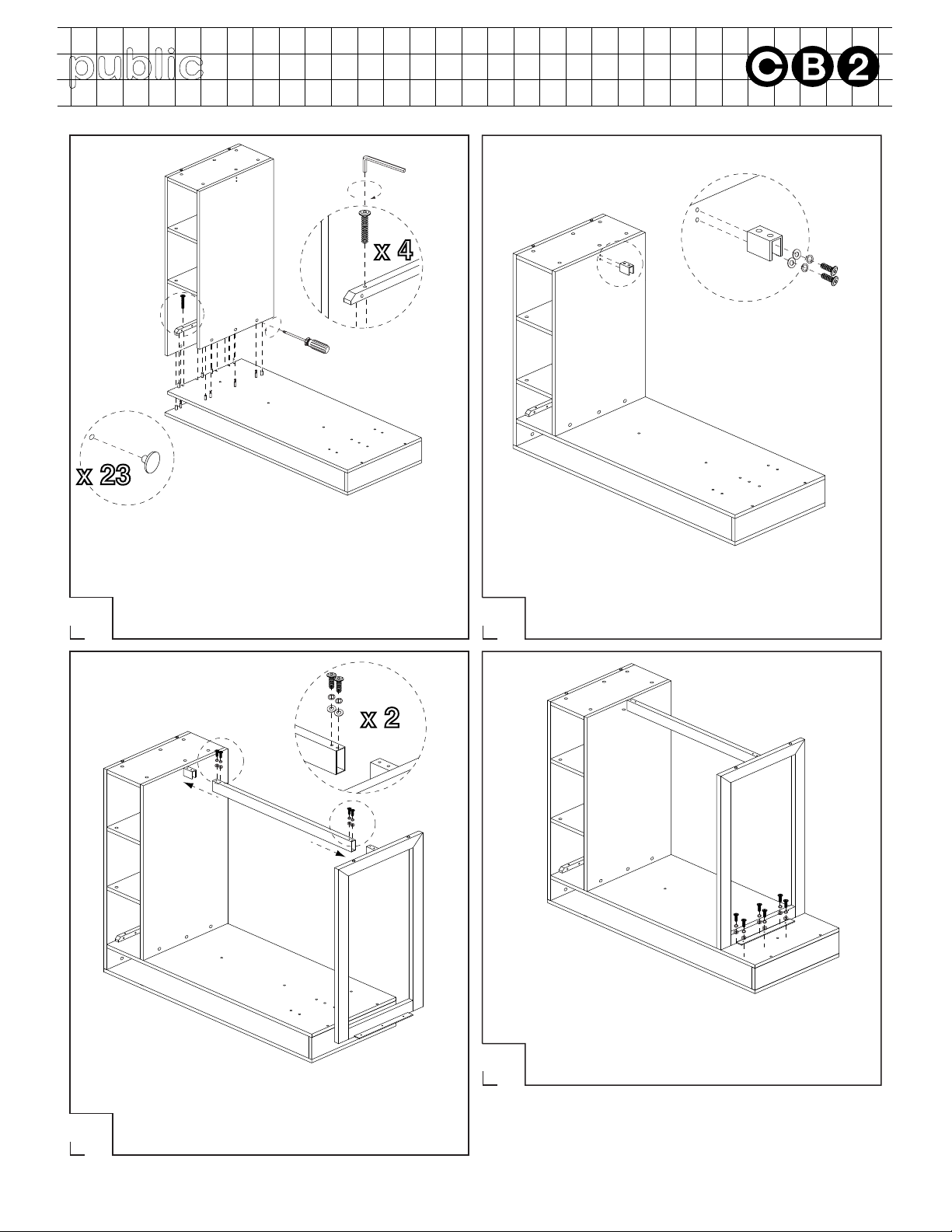 public

CB2

x 4

x 23

x 2