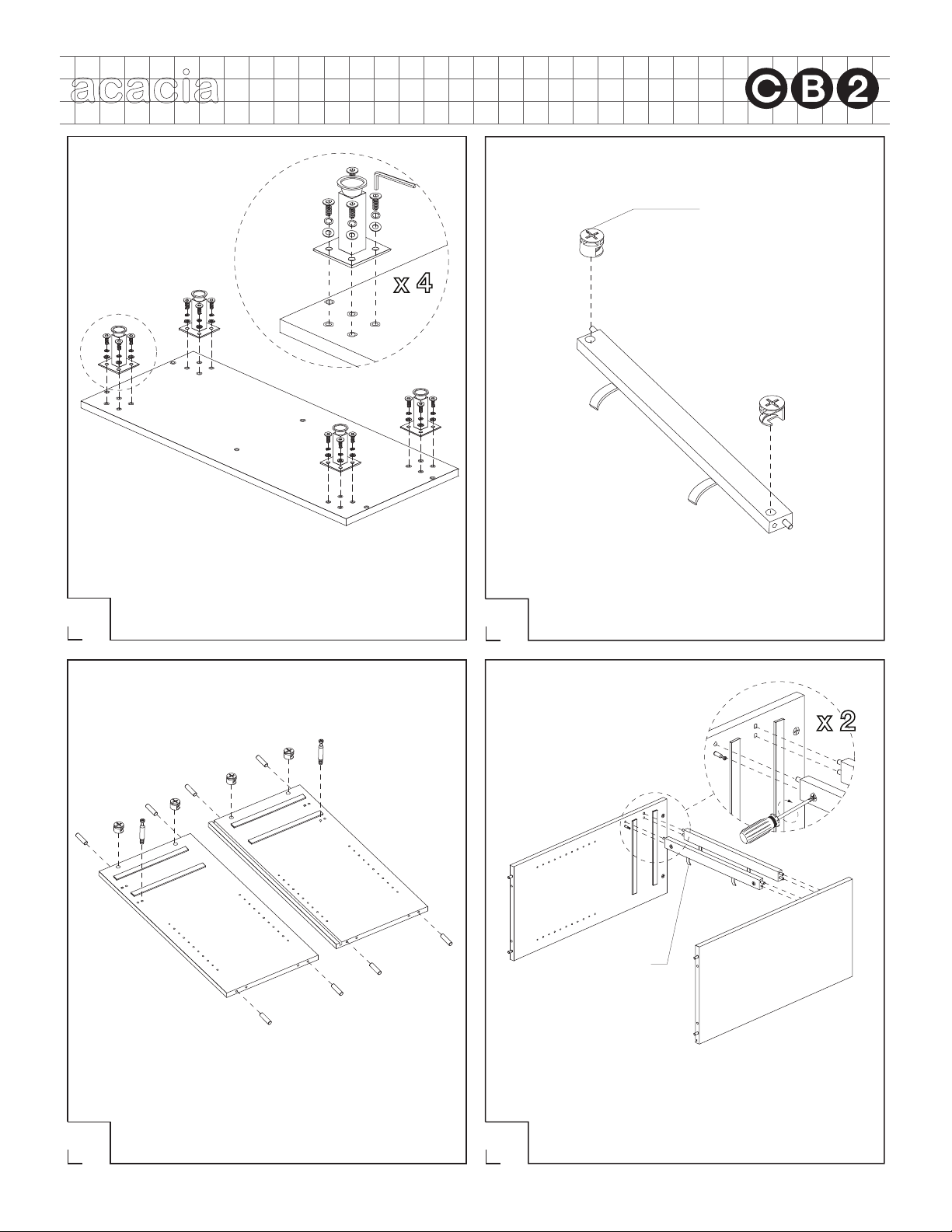 acacia

CB2

x 4

x 2