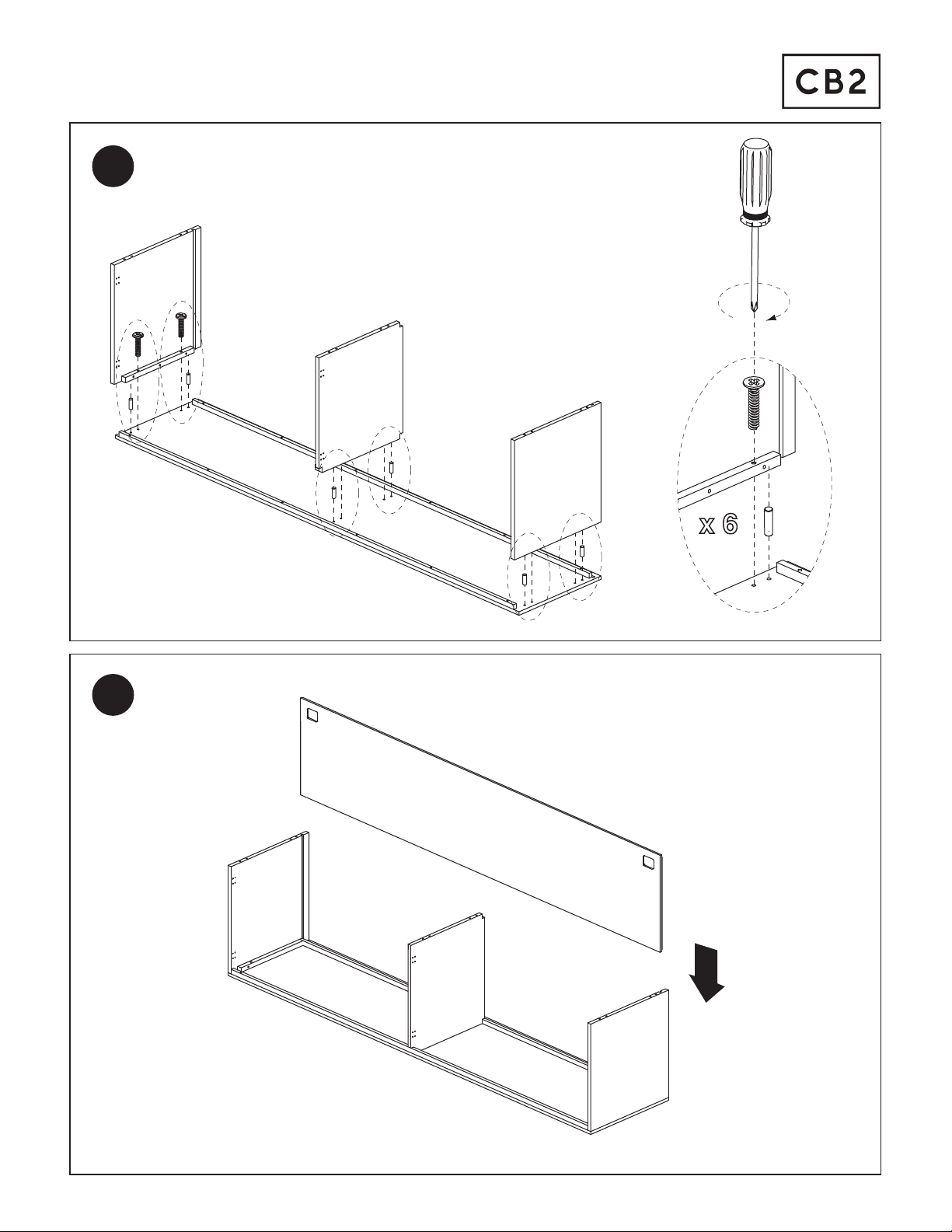 CB2

x 6