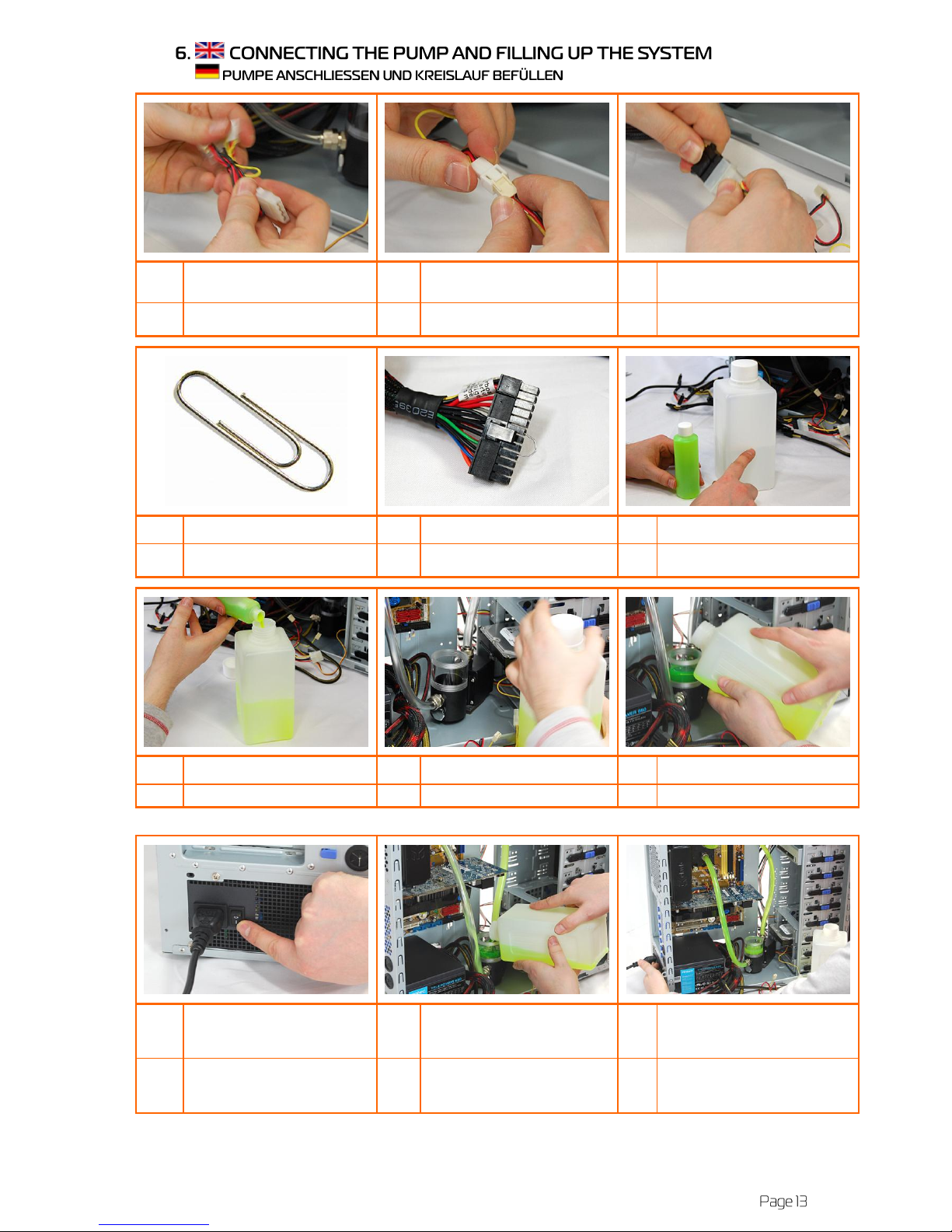 6. CONNECTING THE PUMP AND FILLING UP THE SYSTEM
PUMPE ANSCHLIESSEN UND KREISLAUF BEFÜLLEN

Page 13