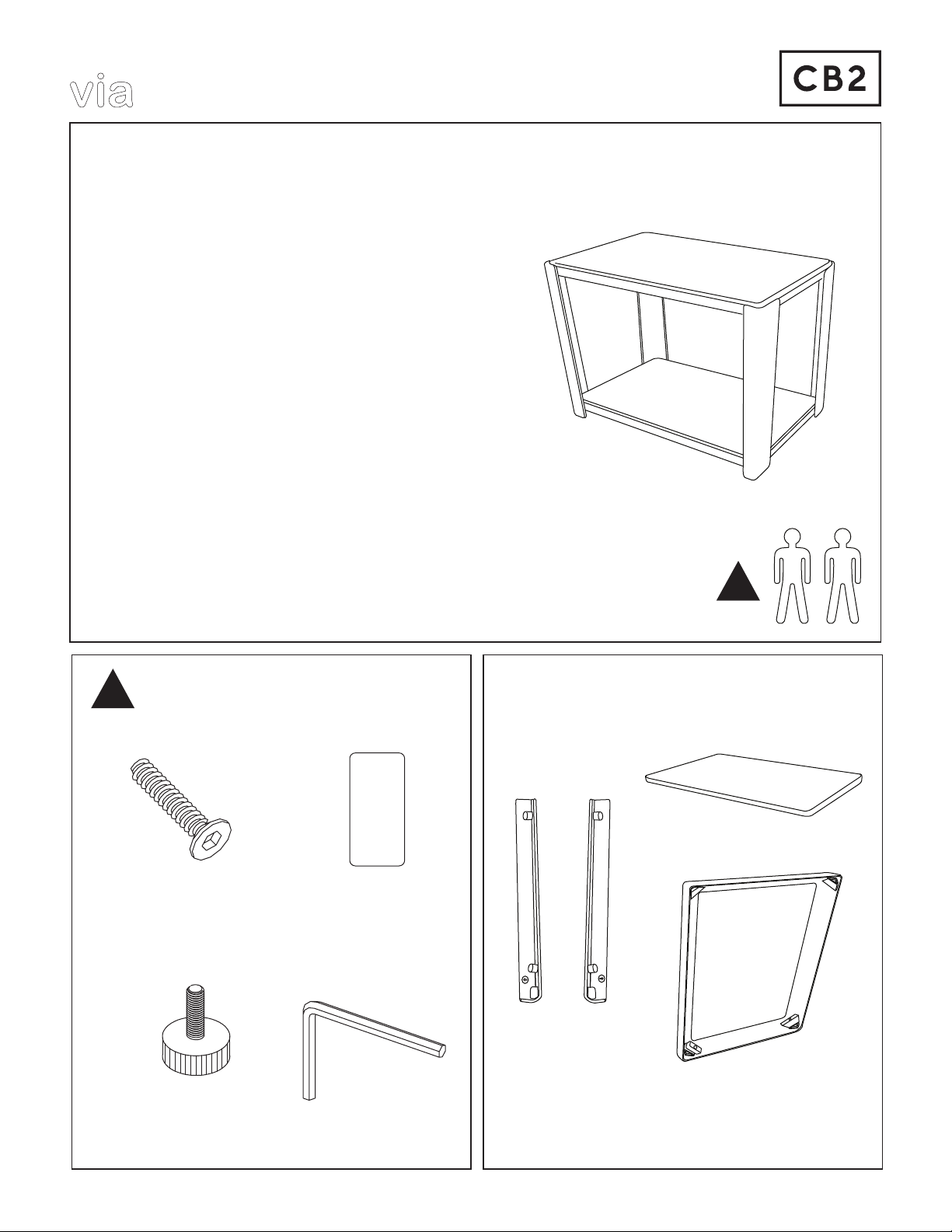 via

CB2