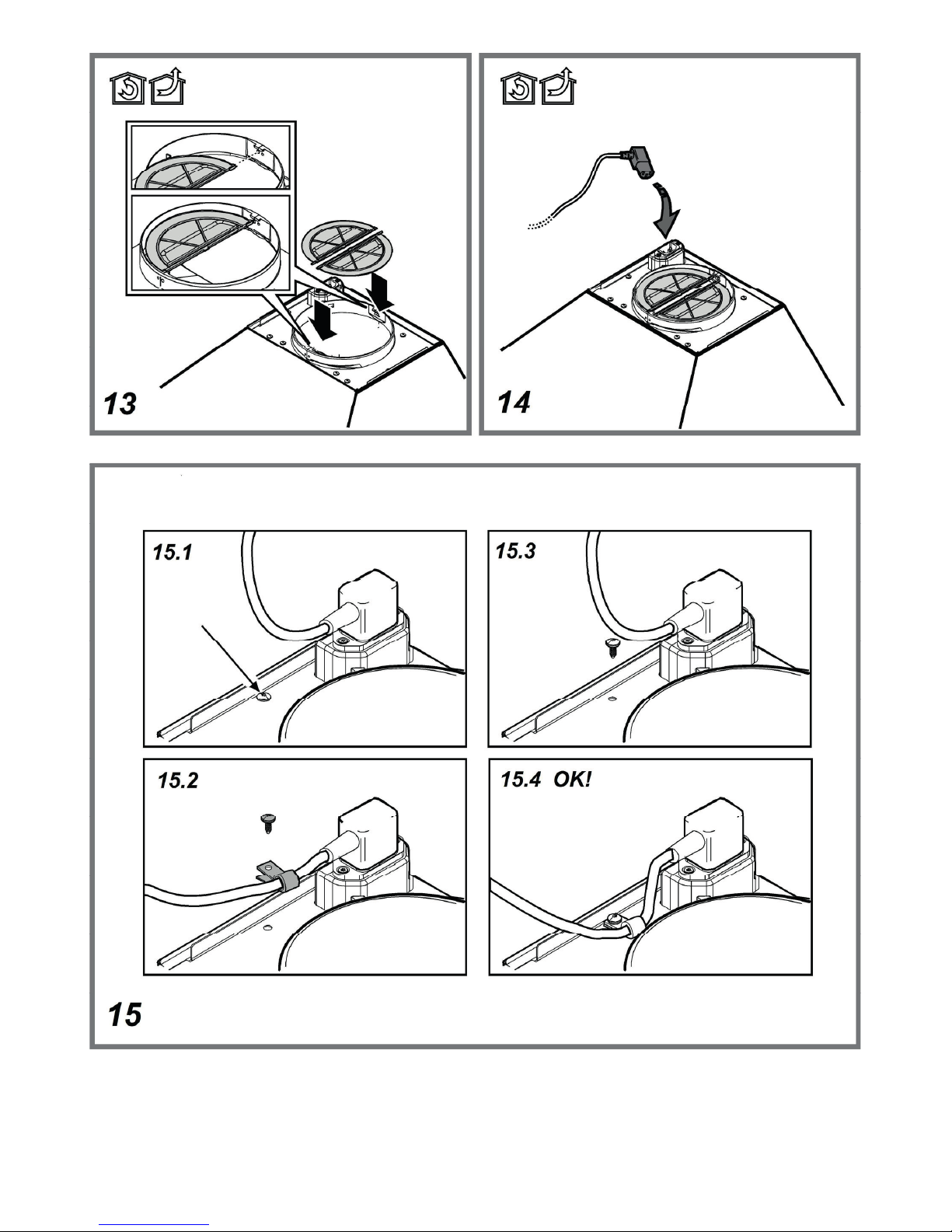 13

14

15.1

15.3

15.2

15.4 OK!

15