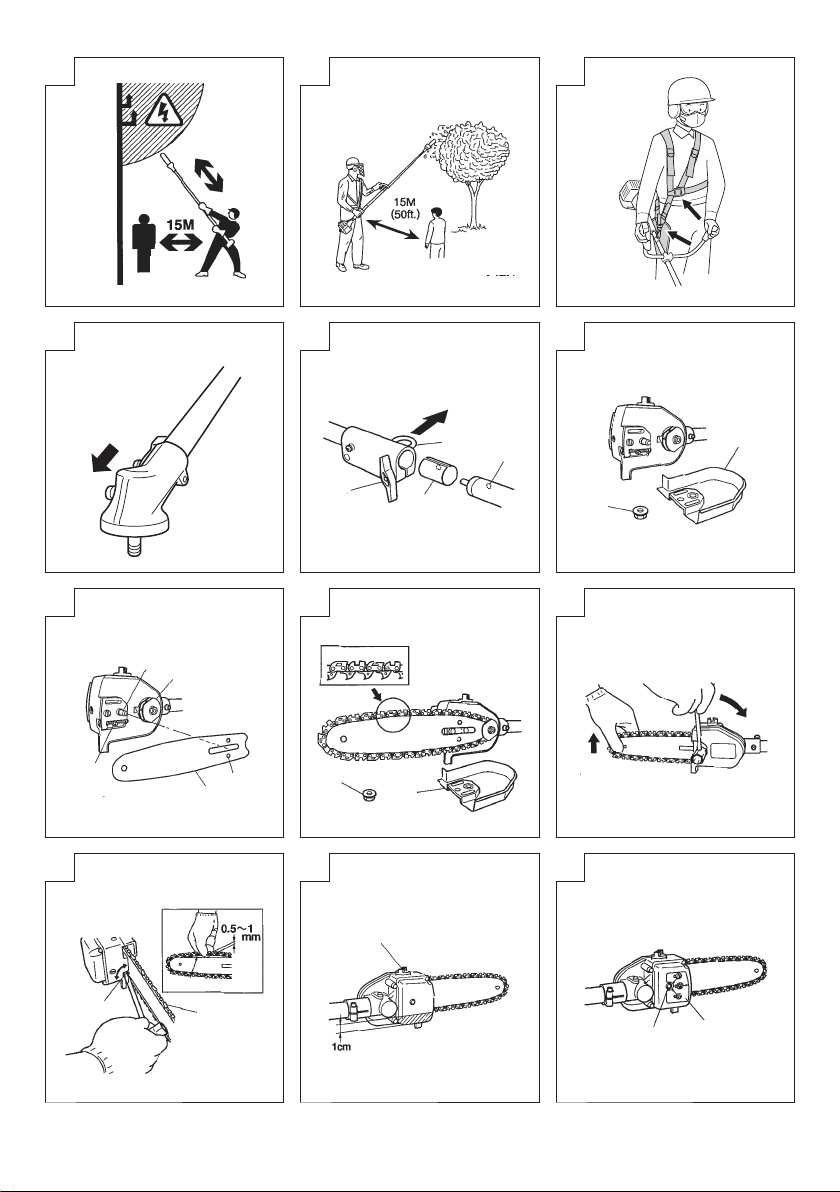 15M

15M
(50ft.)

0.5～1
mm

1cm