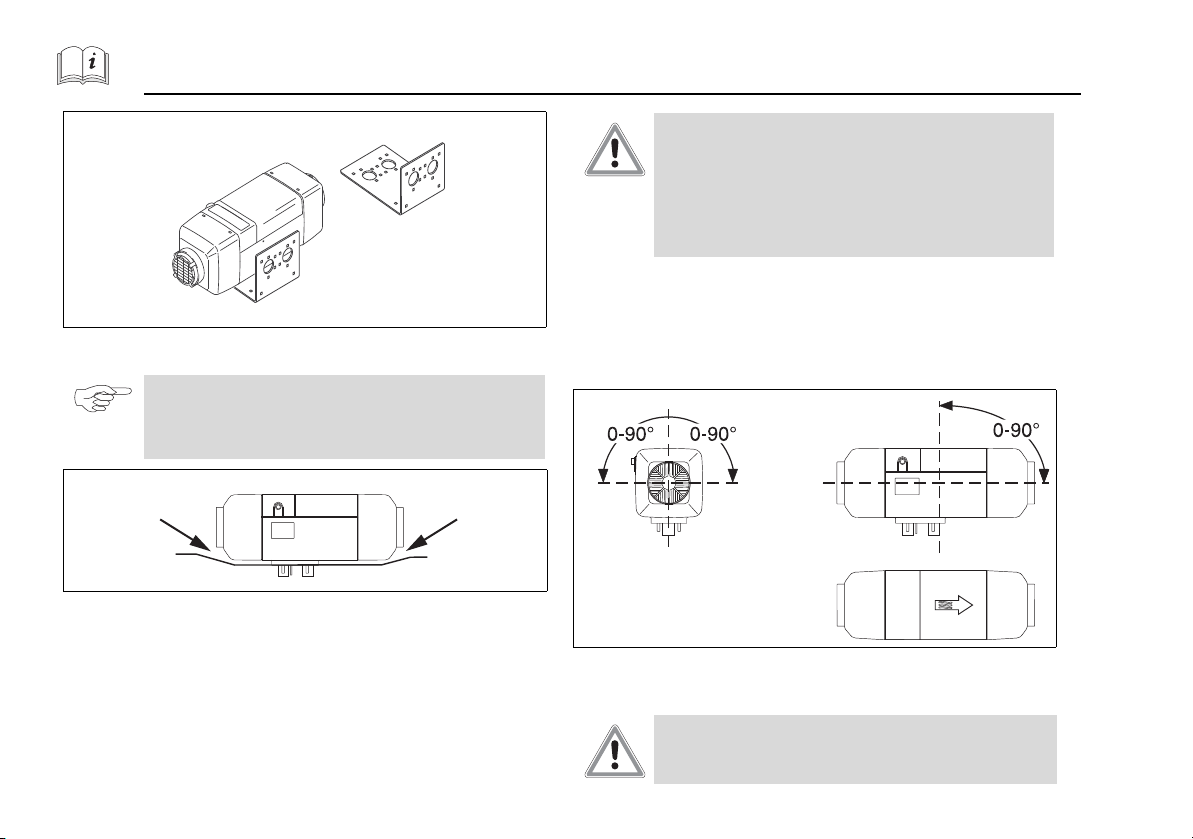 0-90°

0-90°

0-90°