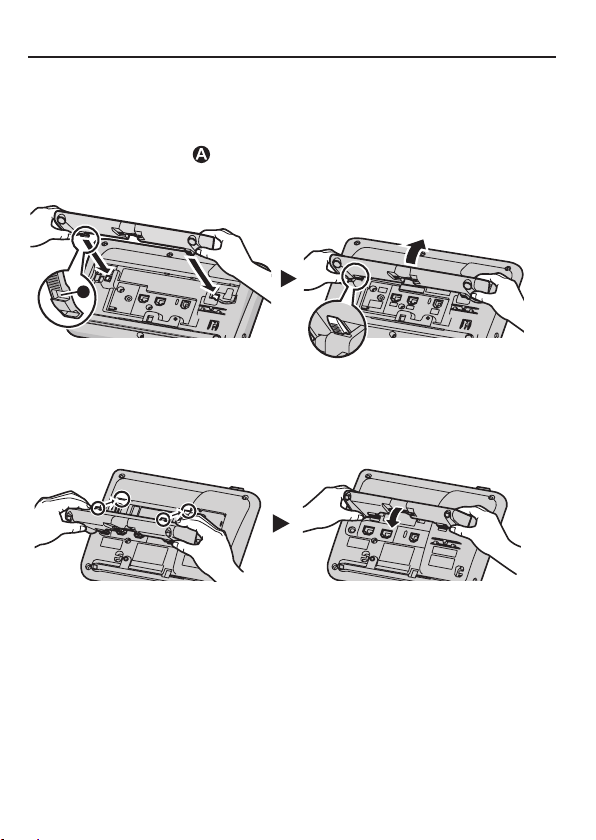 A