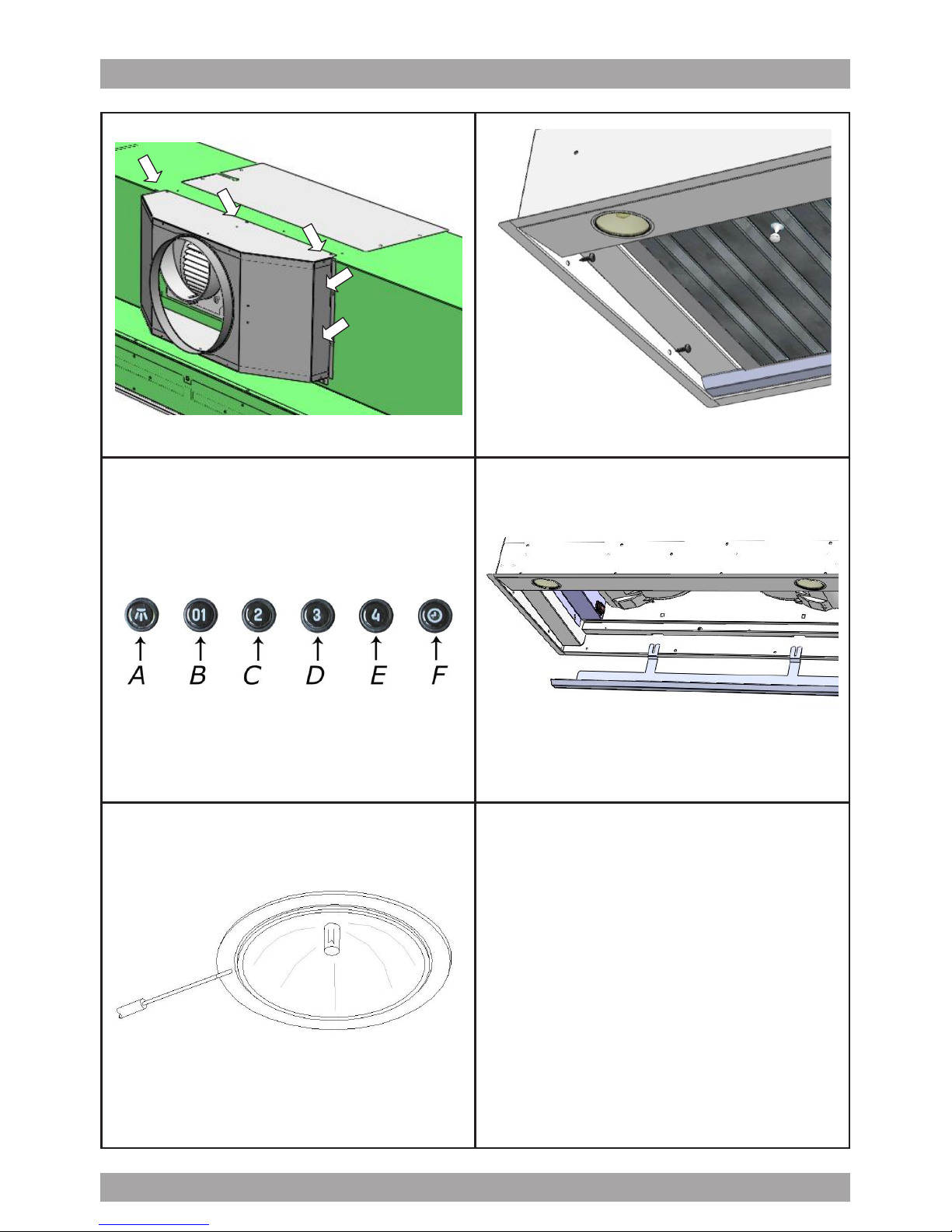 01 2 3 4

A B C D E F