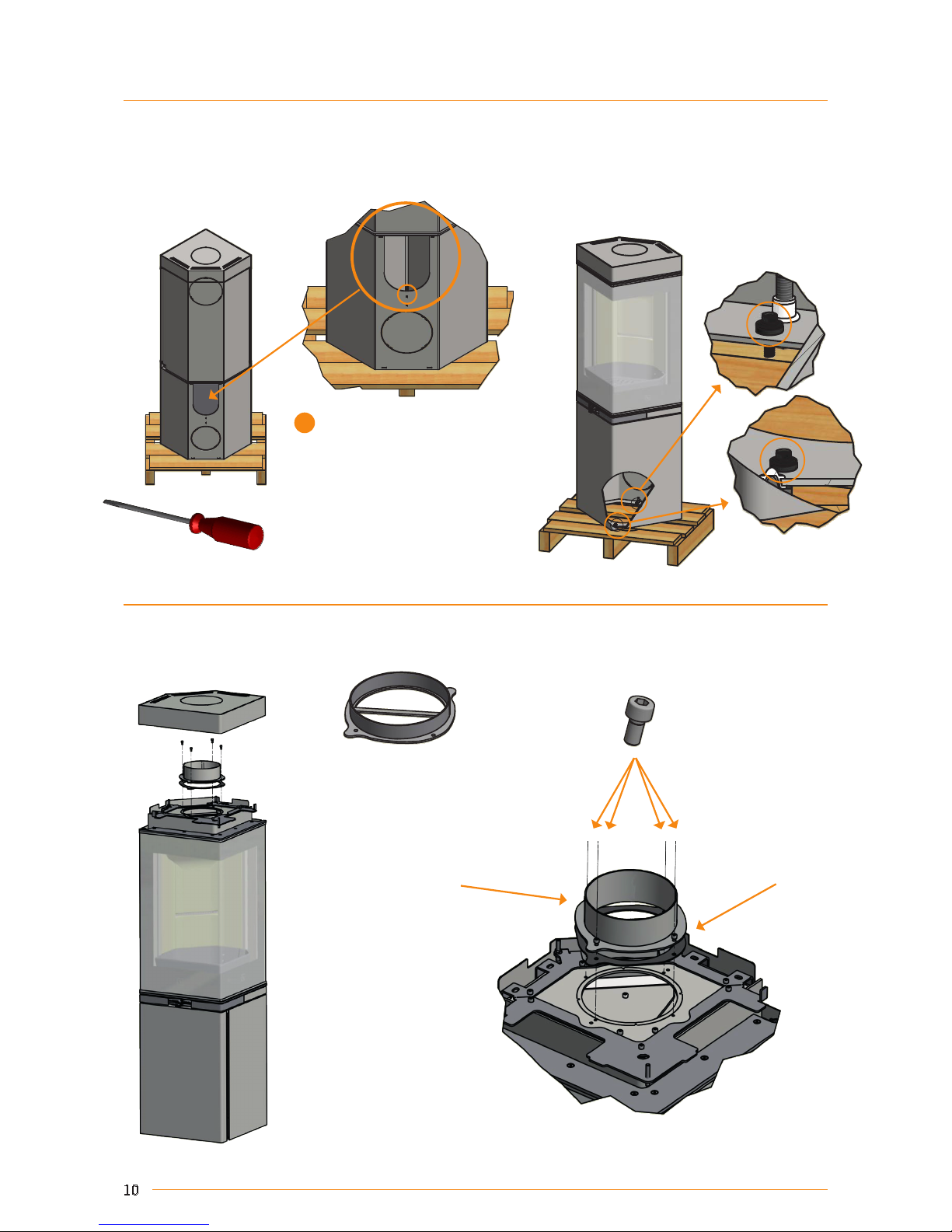 10