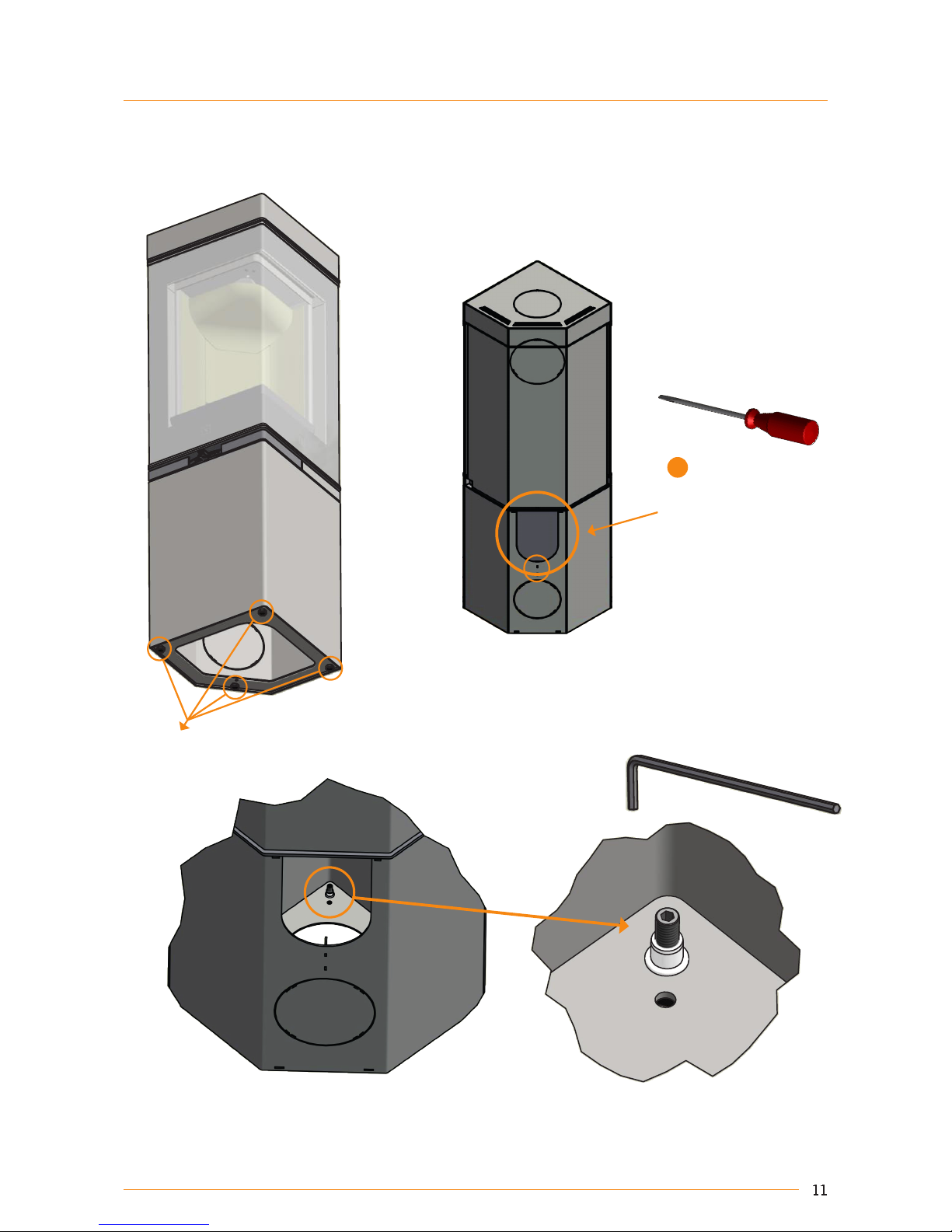 11