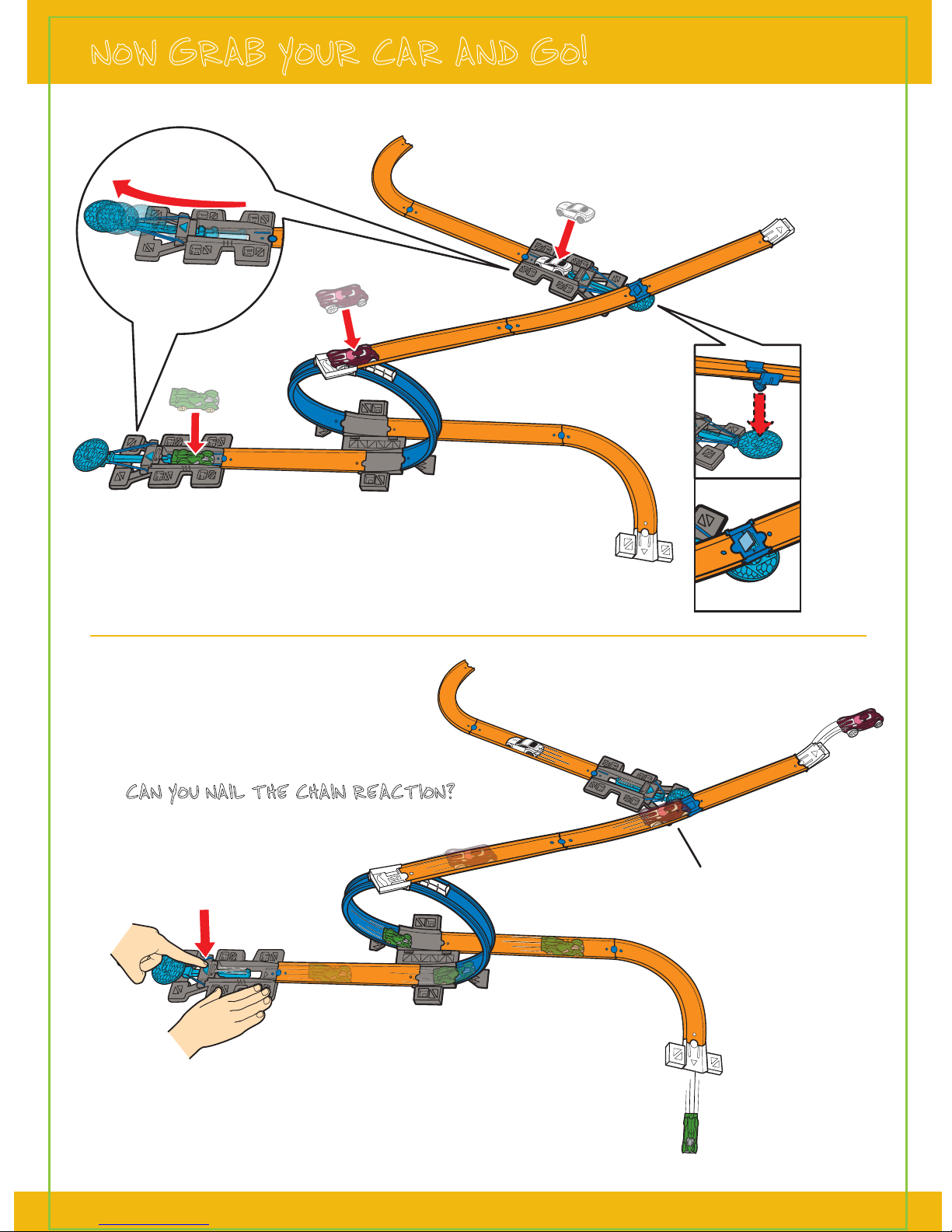 NOW GRAB YOUR CAR AND GO!

CAN YOU NAIL THE CHAIN REACTION?