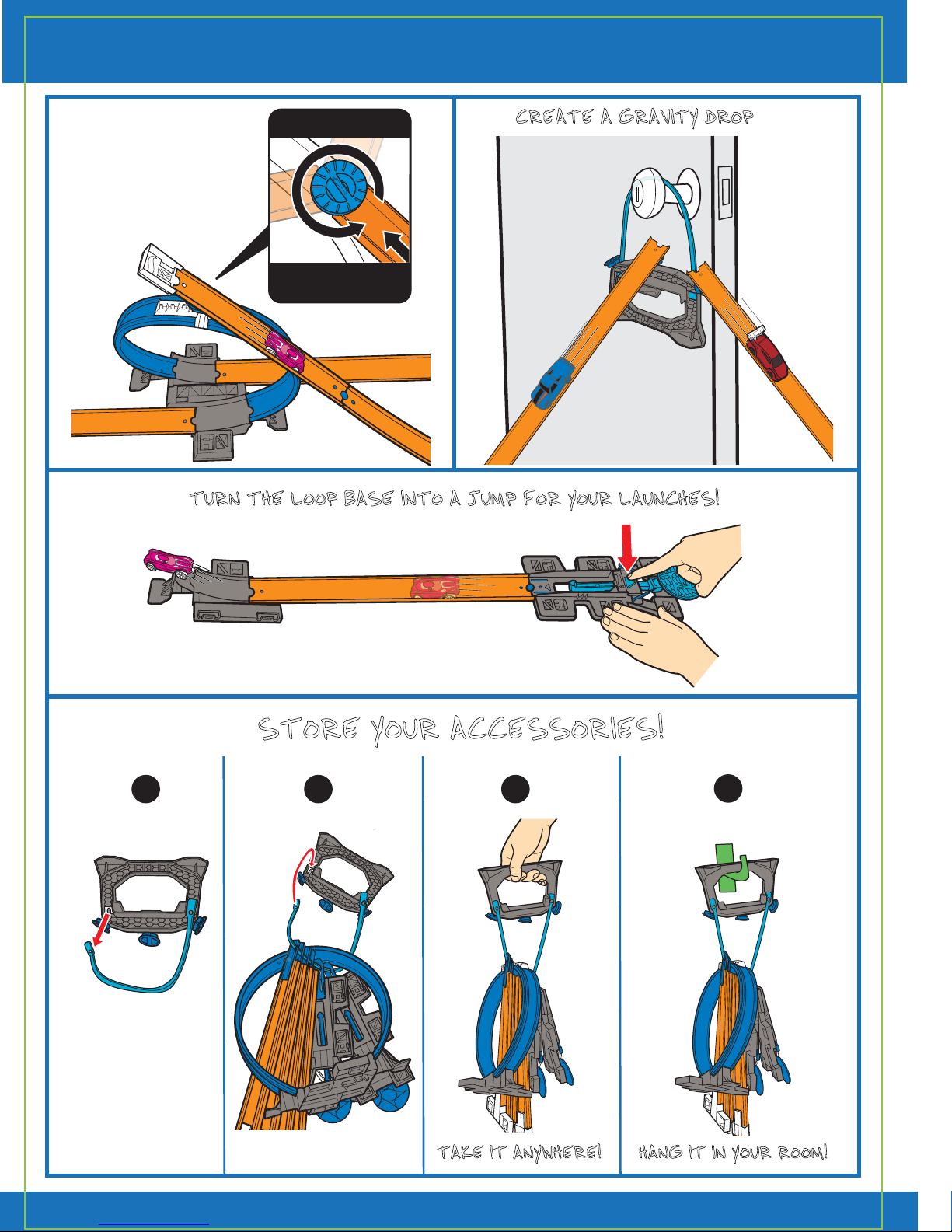 CREATE A GRAVITY DROP

TURN THE LOOP BASE INTO A JUMP FOR YOUR LAUNCHES!

STORE YOUR ACCESSORIES!

TAKE IT ANYWHERE!

HANG IT IN YOUR ROOM!