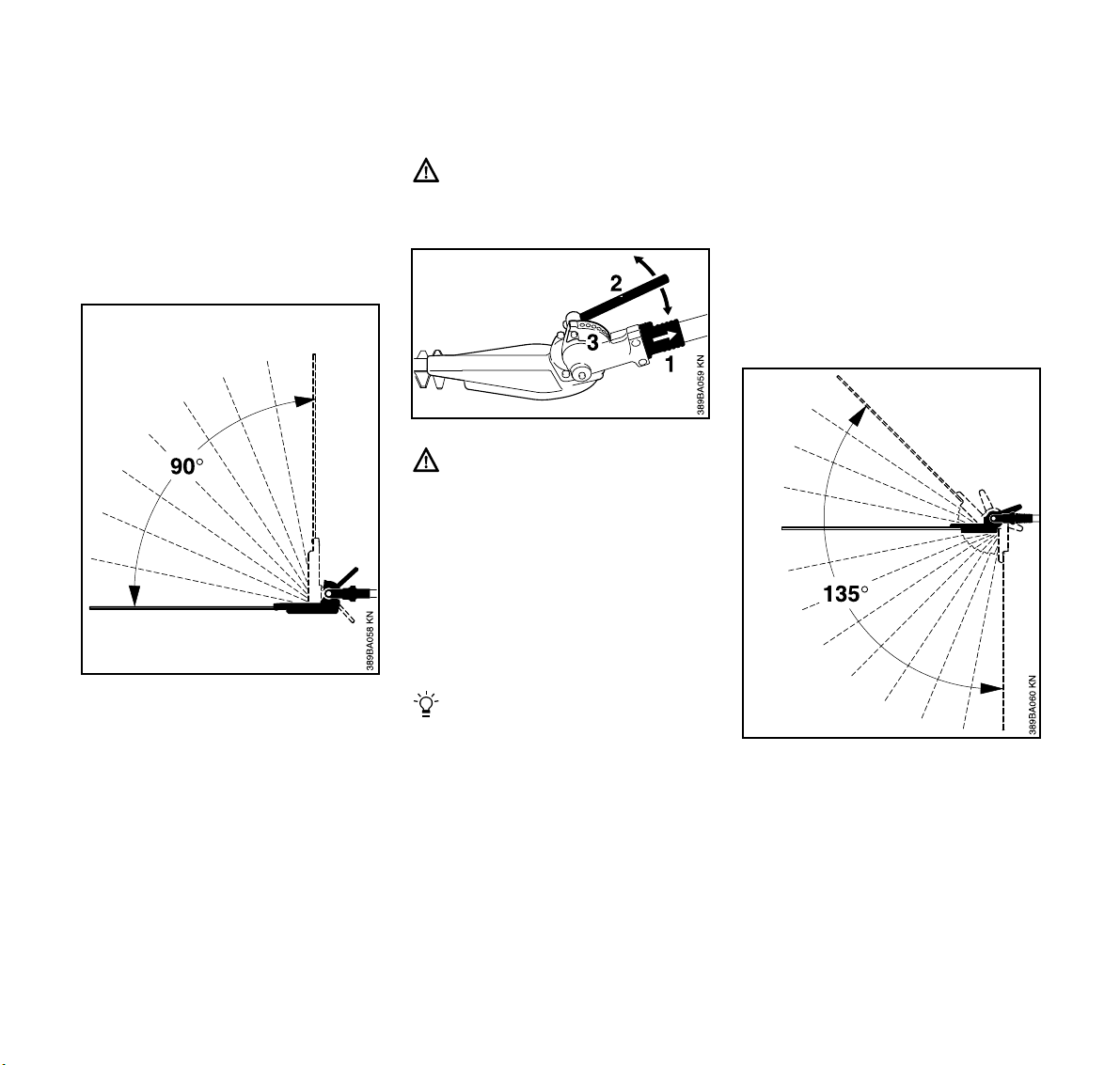 90°

389BA058 KN

2

3

1

389BA059 KN

135°

389BA060 KN