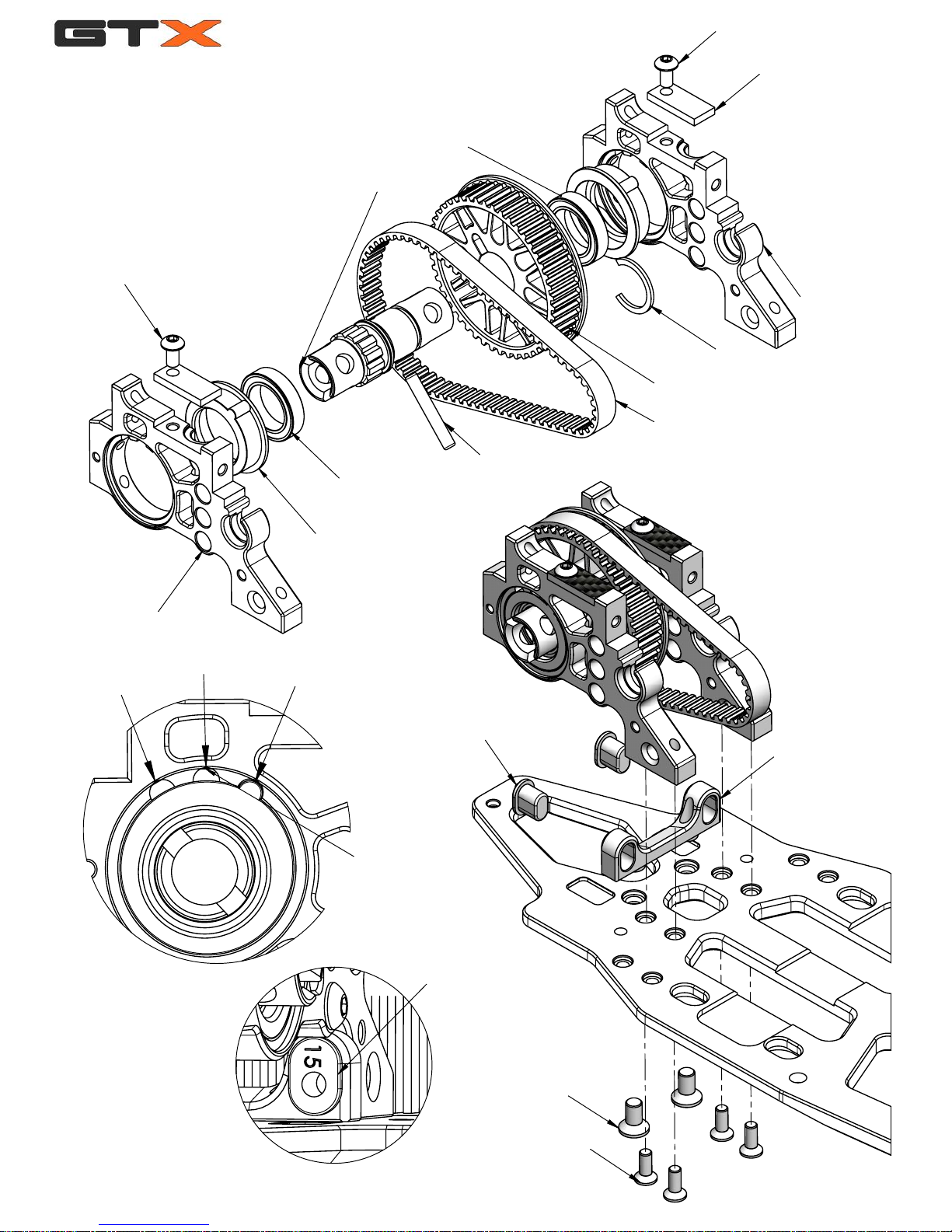 GTX

15