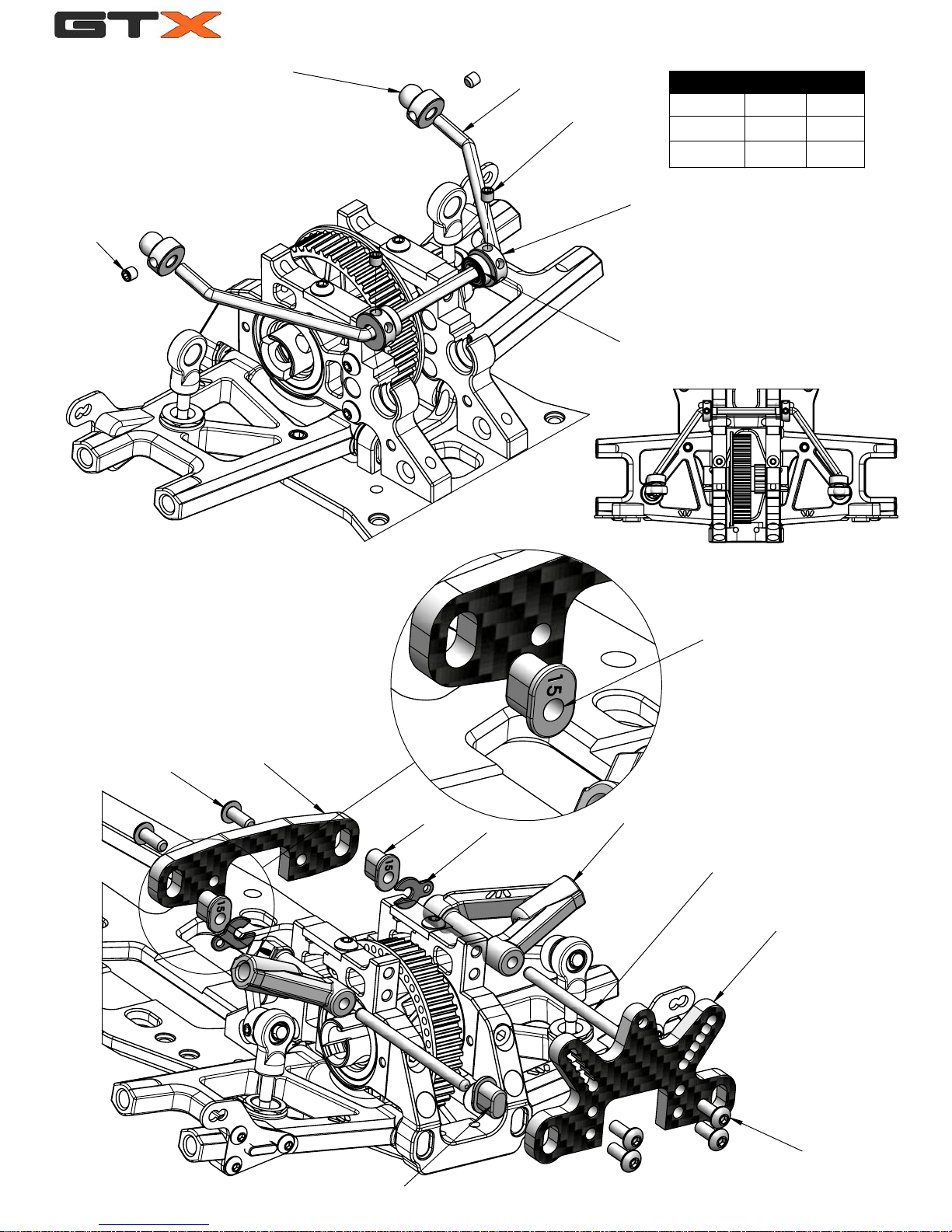 GTX

15

15

15