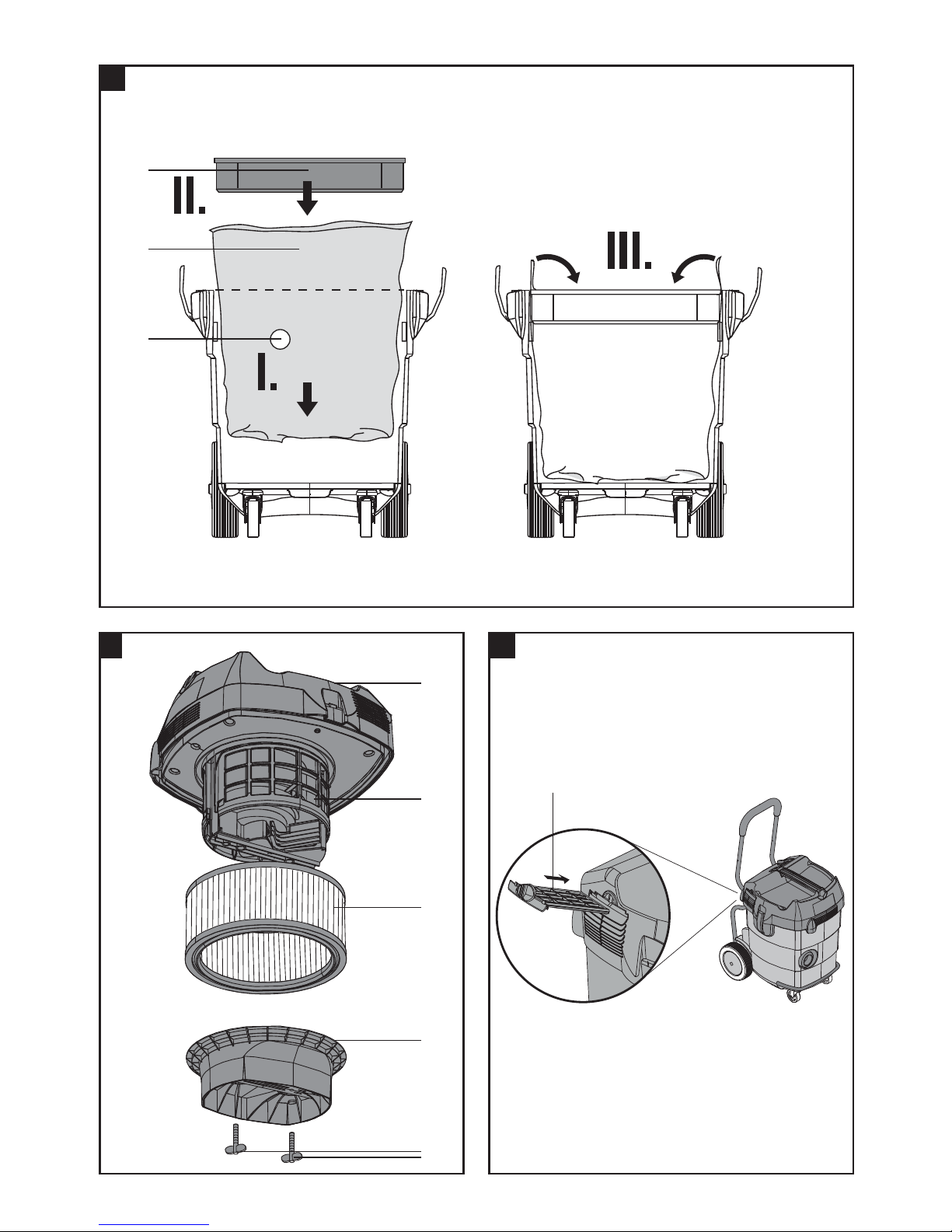 II.

III.

I.