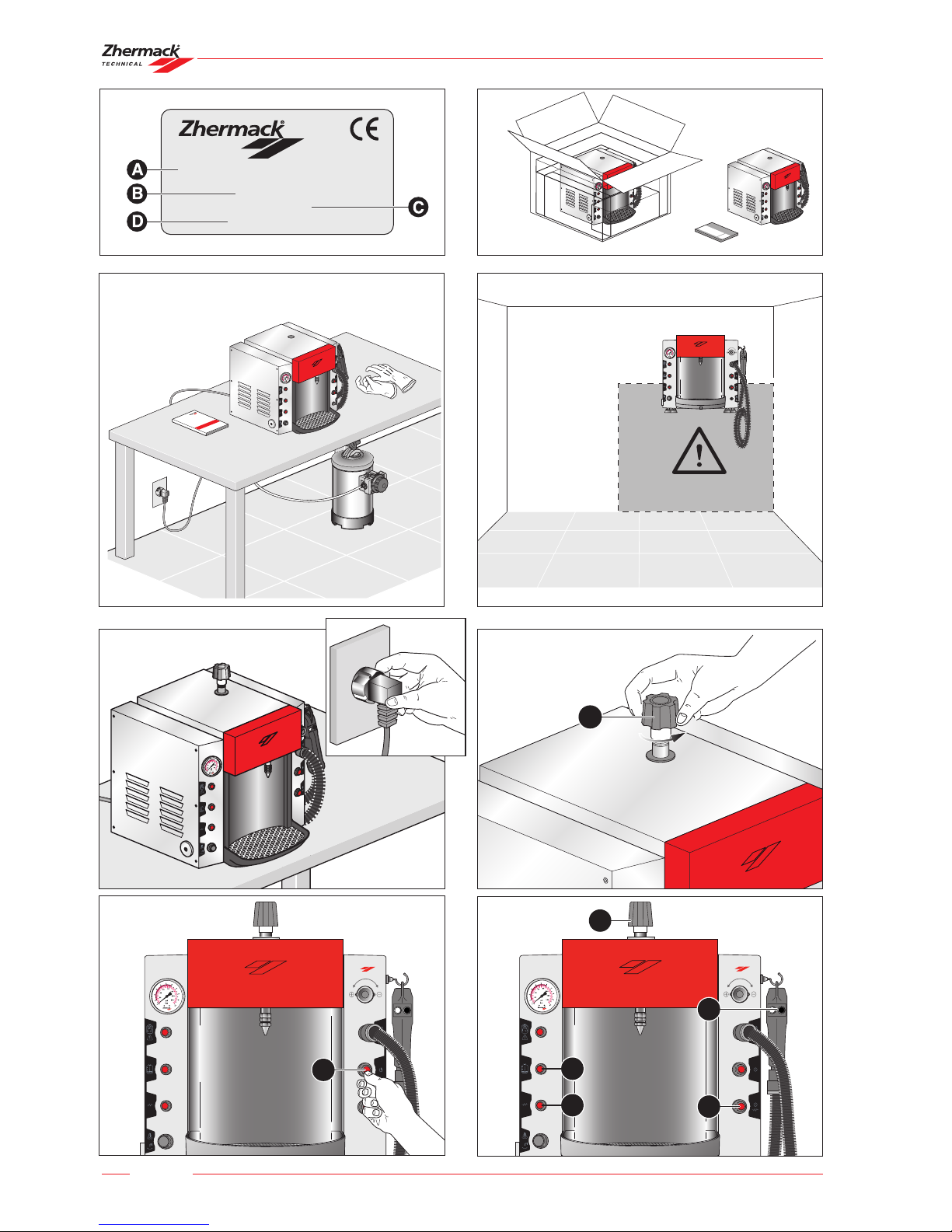 Zhermack TECHNICAL

Zhermack

CE

A

B

C

D