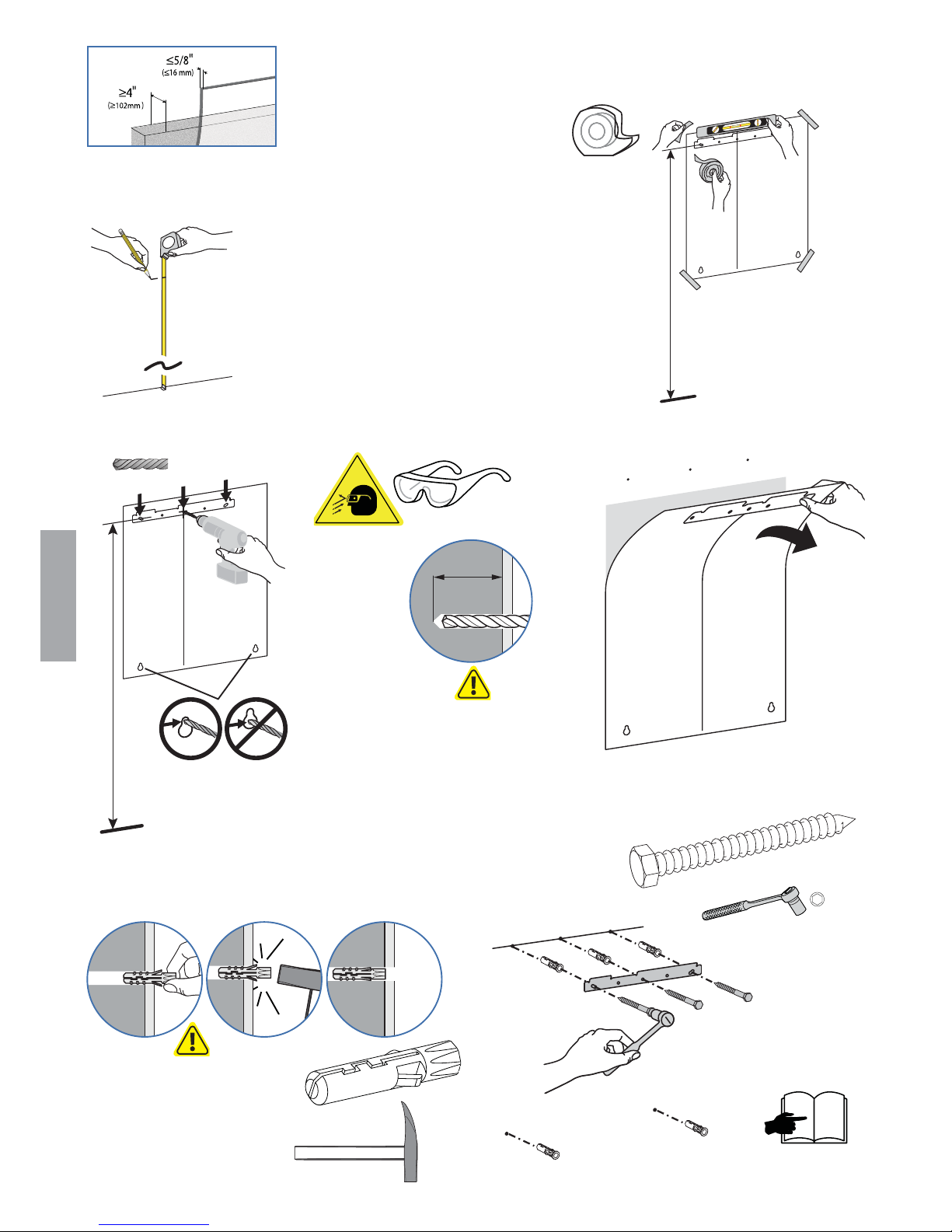 ≤5/8"
(≤16 mm)
≥4"
(≥102mm)