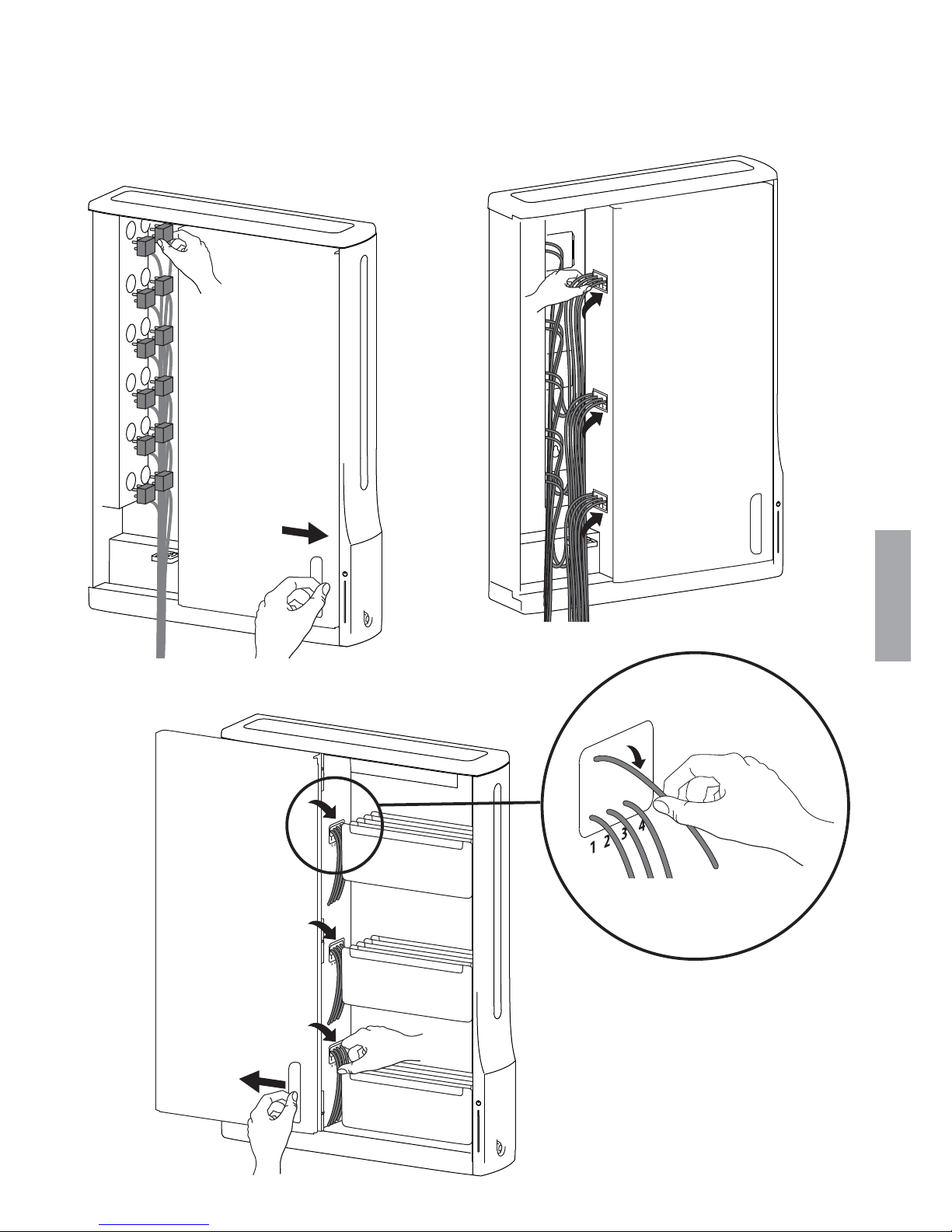 1 2 3 4