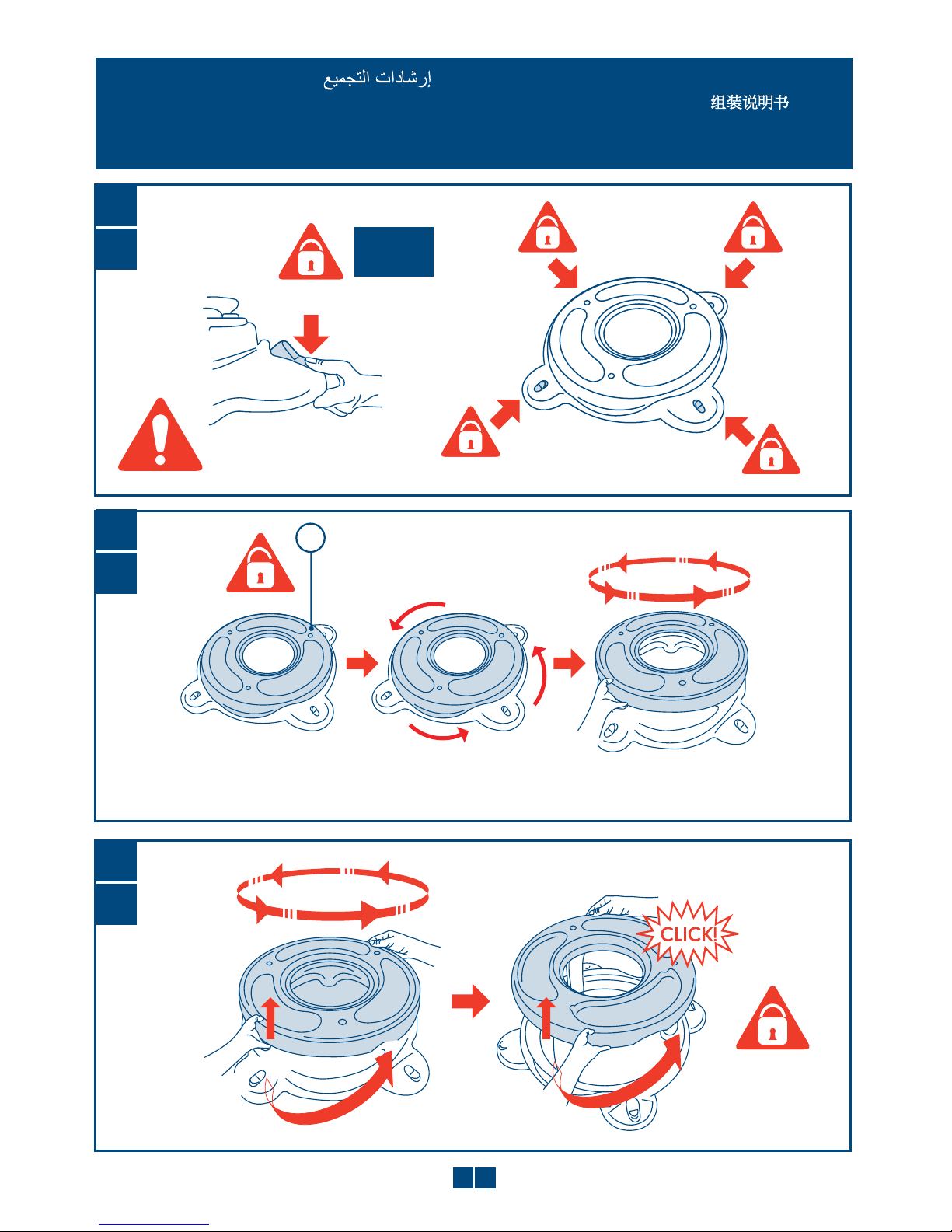 إرشادات التجميع

组装说明书

CLICK!