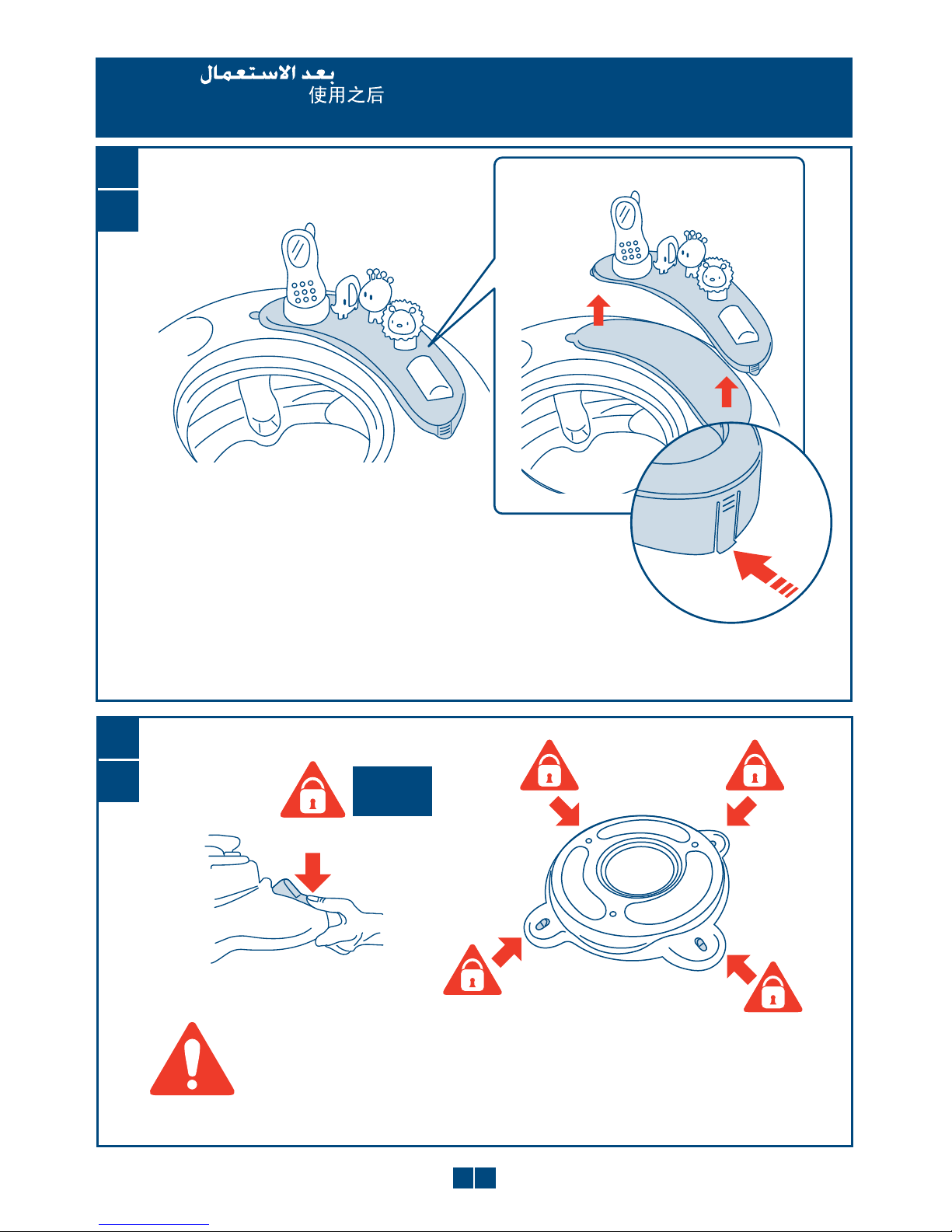 بعد الاستعمال
使用之后