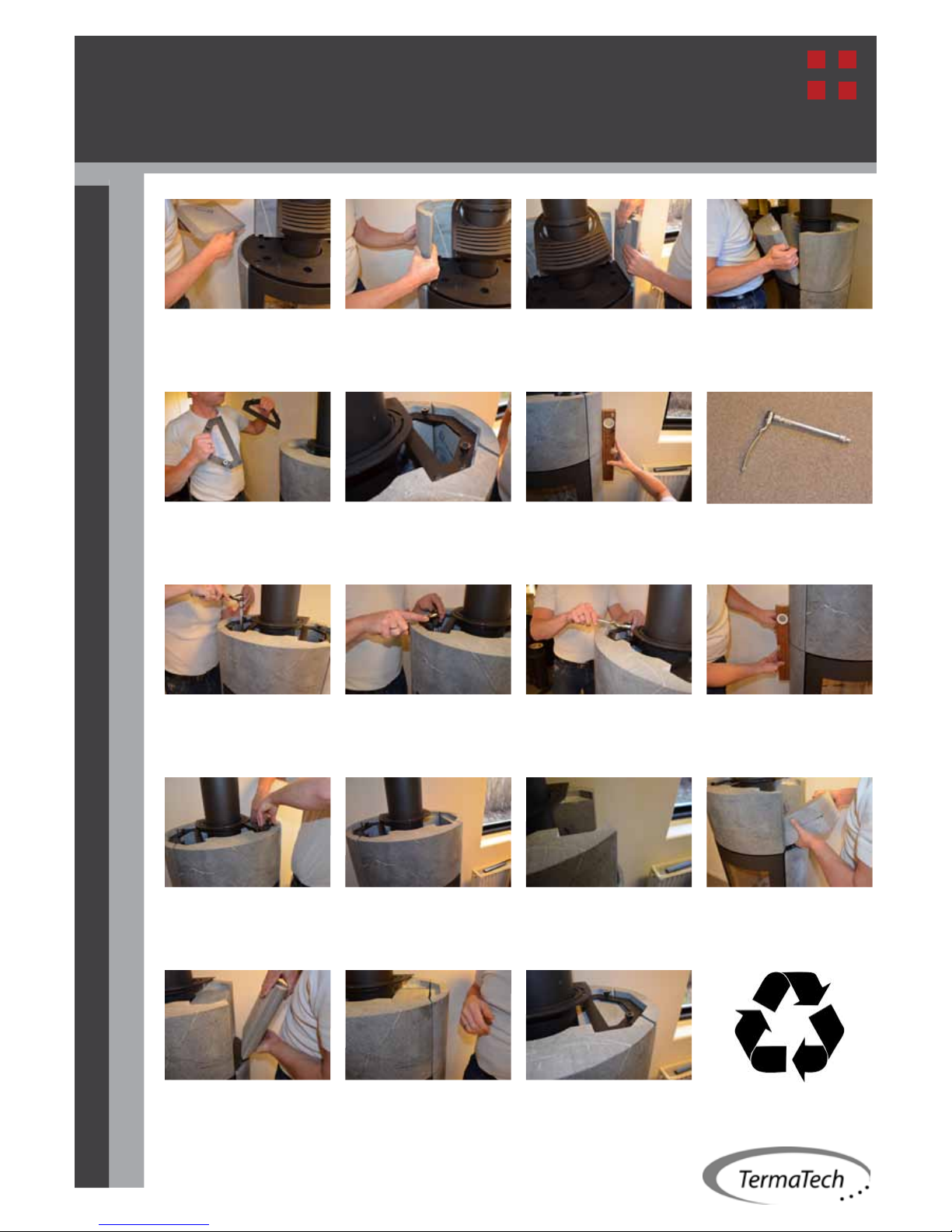 TermaTech