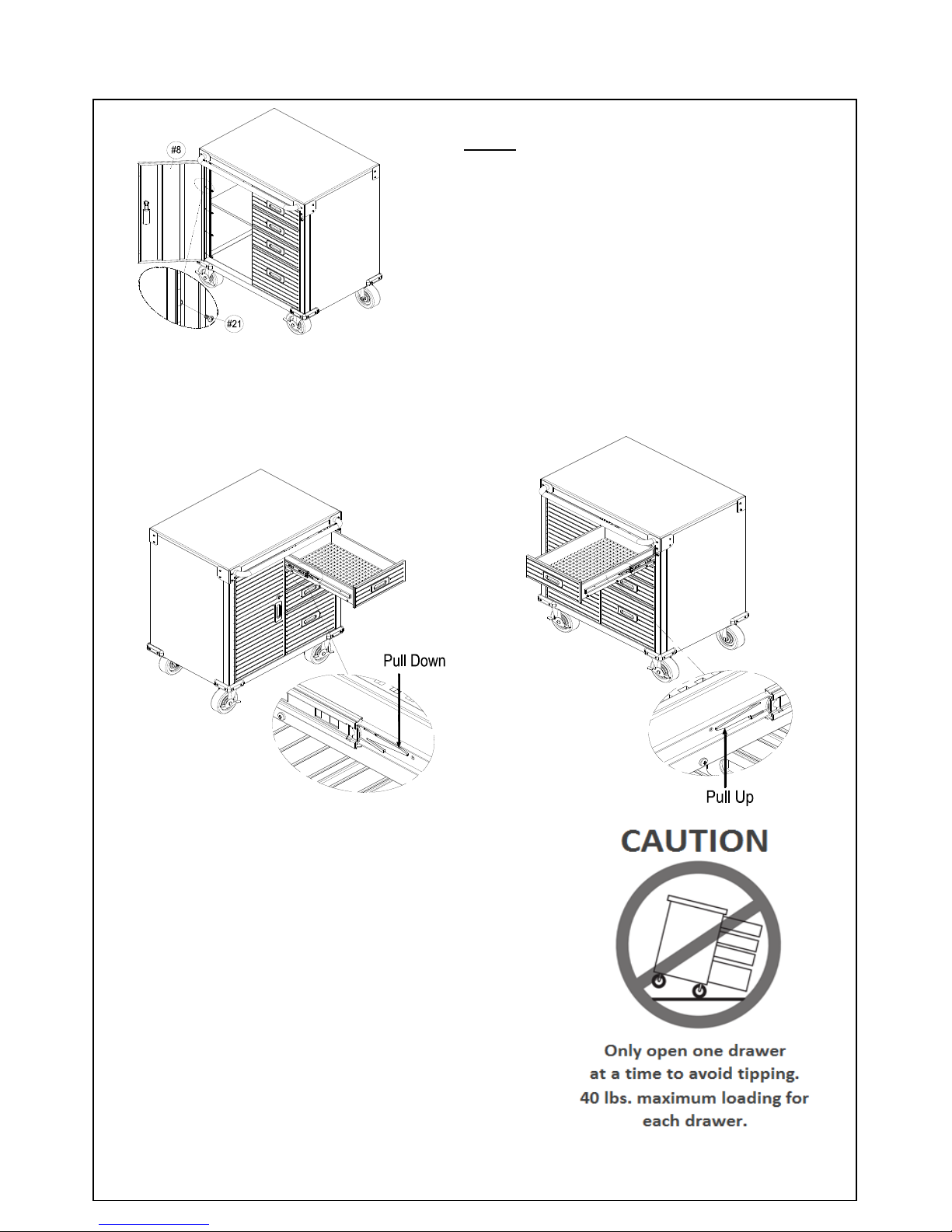 #8

#21

Pull Down

Pull Up

CAUTION

Only open one drawer at a time to avoid tipping. 40 lbs. maximum loading for each drawer.