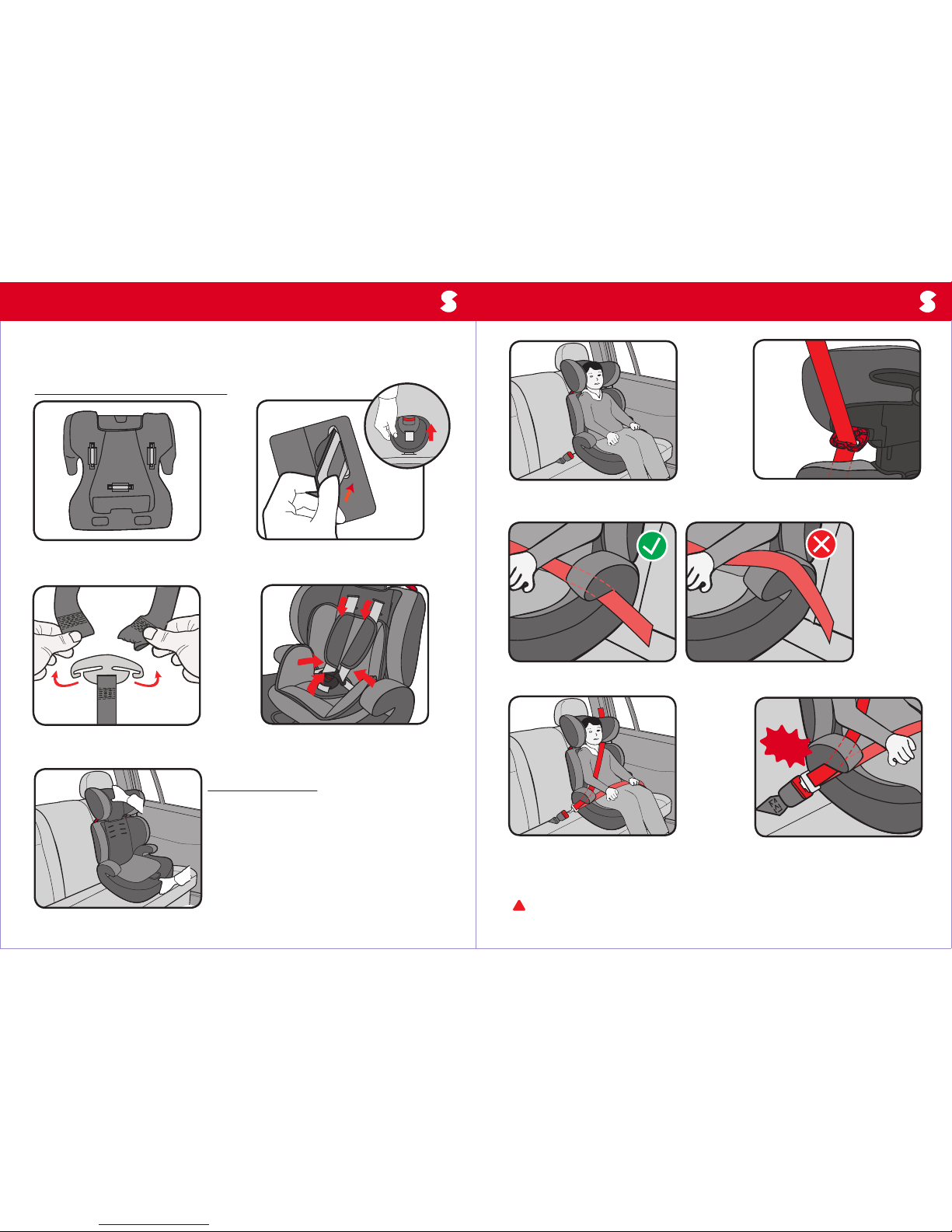 S

S