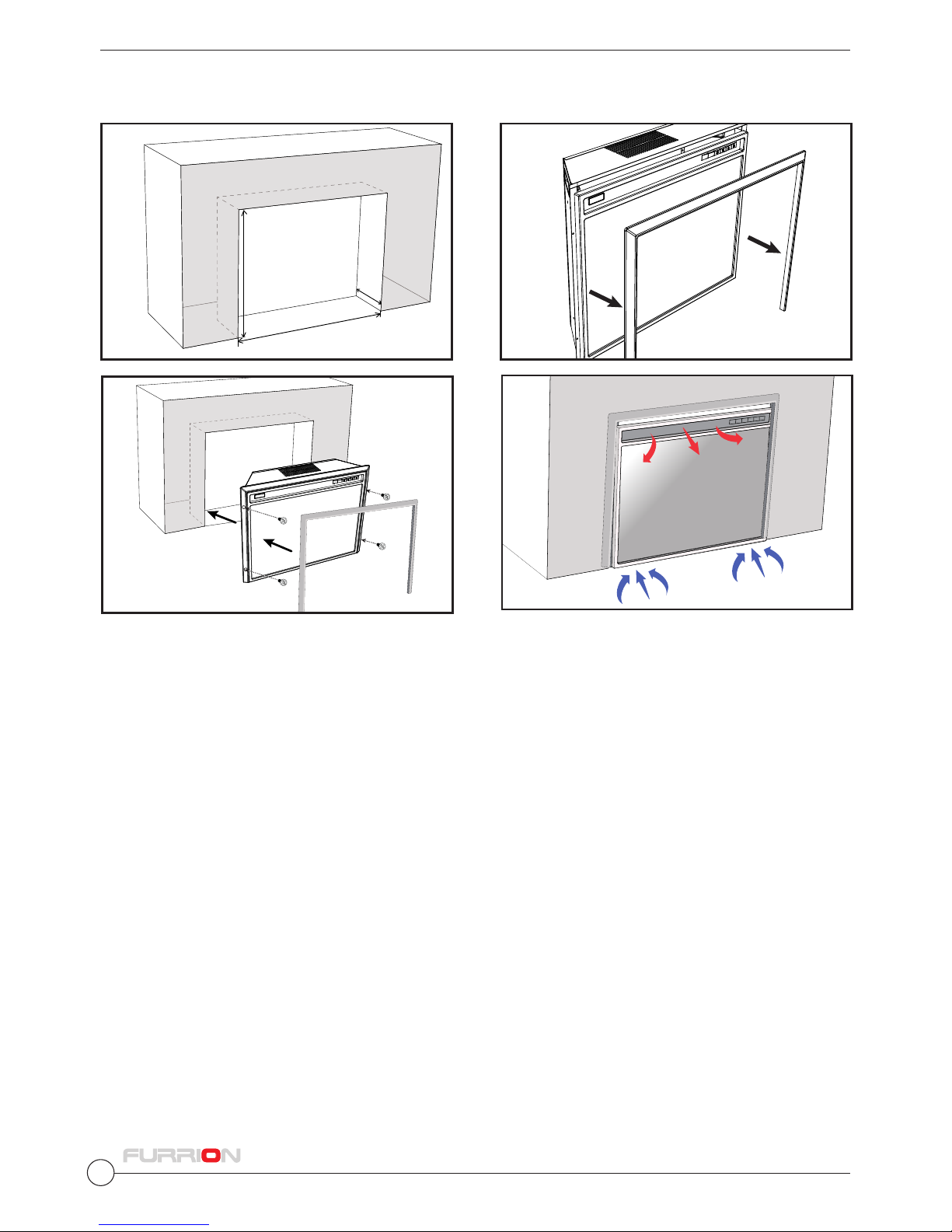 FURRION