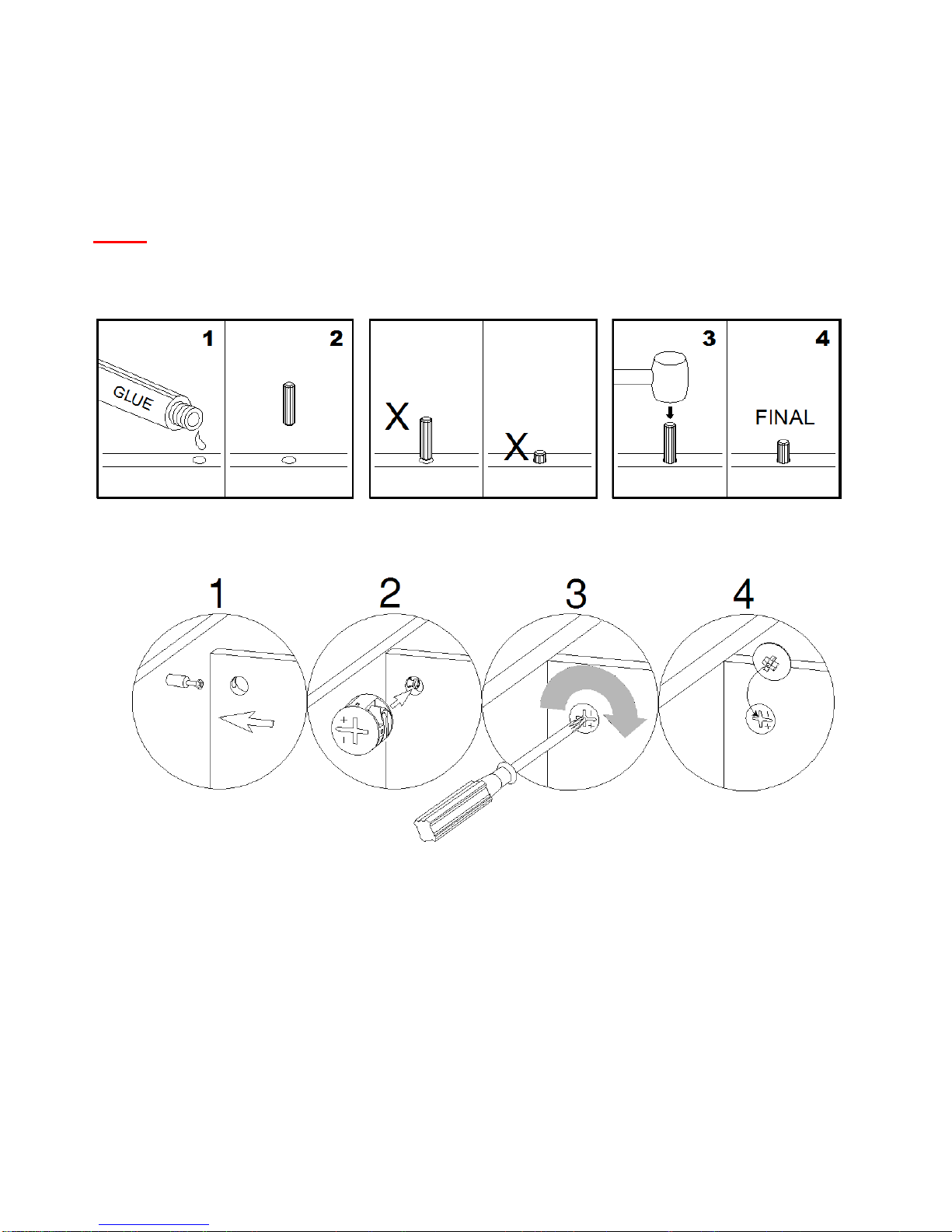 1

GLUE

2

X

X

3

4

FINAL

1

2

3

4